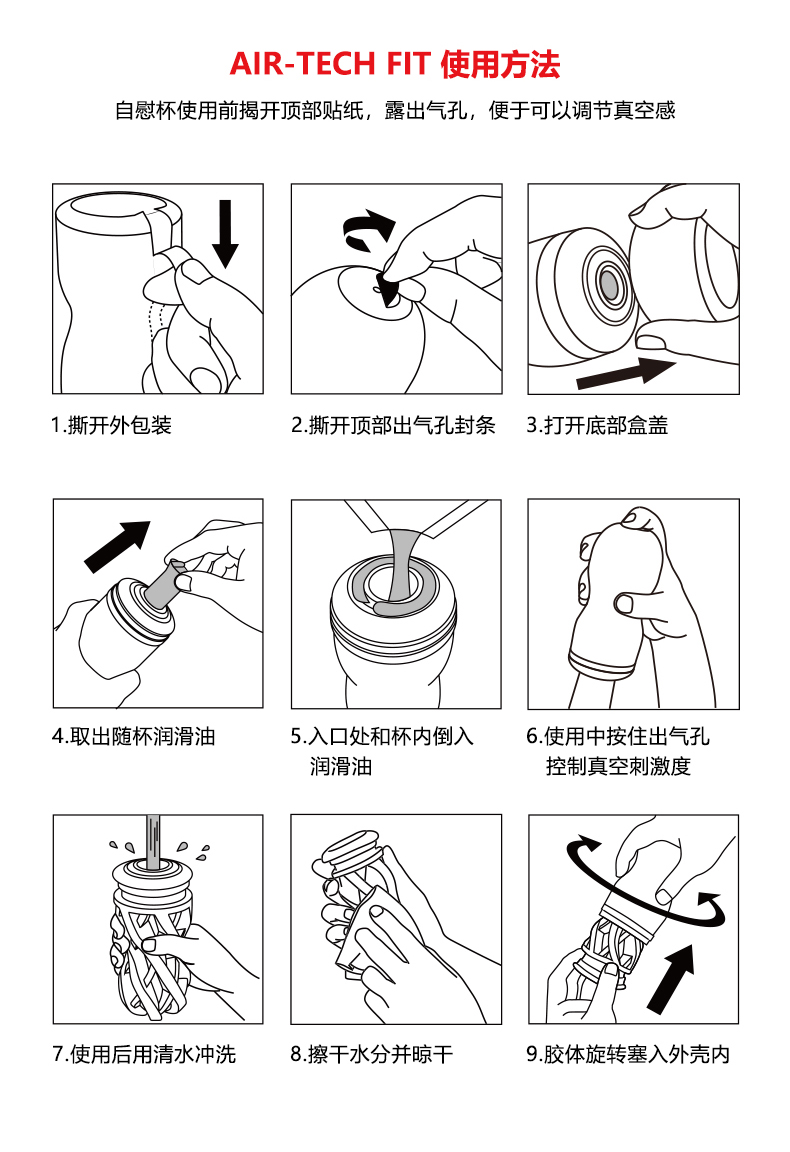 AIR-TECH FIT 使用方法

自慰杯使用前揭开顶部贴纸，露出气孔，便于可以调节真空感

1.撕开外包装

2.撕开顶部出气孔封条

3.打开底部盒盖

4.取出随杯润滑油

5.入口处和杯内倒入润滑油

6.使用中按住出气孔控制真空刺激度

7.使用后用清水冲洗

8.擦干水分并晾干

9.胶体旋转塞入外壳内