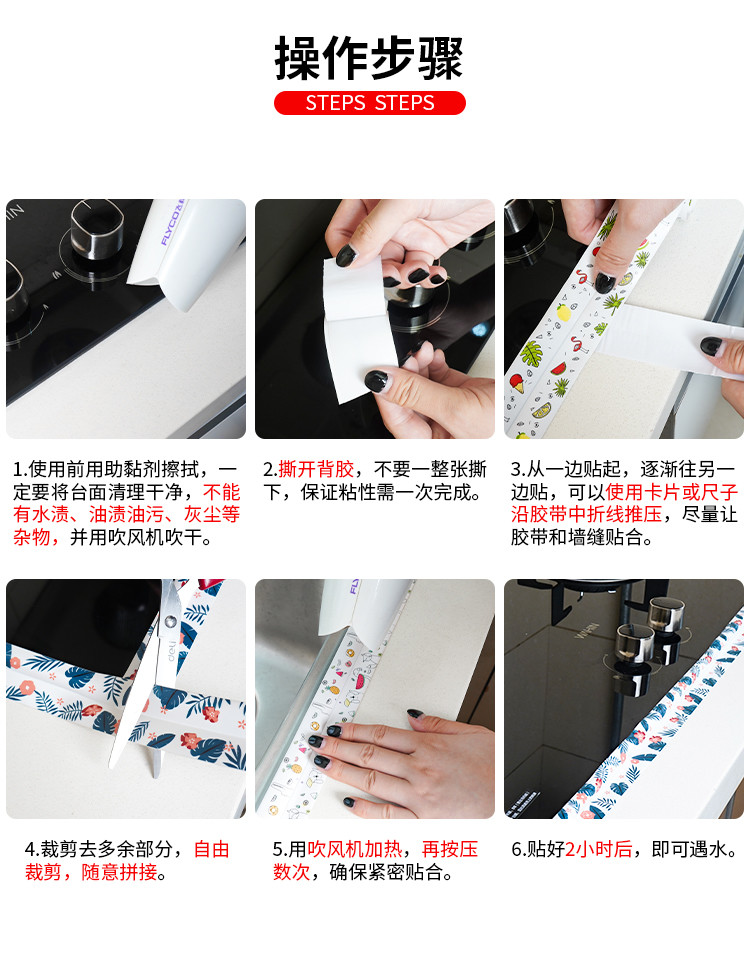 操作步骤
STEPS STEPS

FLYCO

1.使用前用助黏剂擦拭，一定要将台面清理干净，不能有水渍、油渍油污、灰尘等杂物，并用吹风机吹干。

2.撕开背胶，不要一整张撕下，保证粘性需一次完成。

3.从一边贴起，逐渐往另一边贴，可以使用卡片或尺子沿胶带中折线推压，尽量让胶带和墙缝贴合。

4.裁剪去多余部分，自由裁剪，随意拼接。

5.用吹风机加热，再按压数次，确保紧密贴合。

6.贴好2小时后，即可遇水。