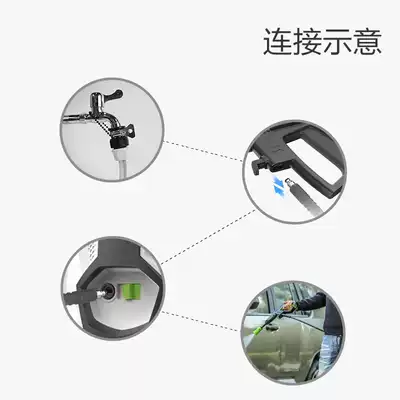 连接示意