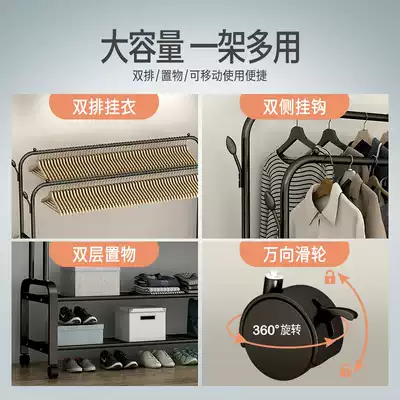 大容量 一架多用

双排/置物/可移动使用便捷

双排挂衣

双侧挂钩

双层置物

万向滑轮

360°旋转