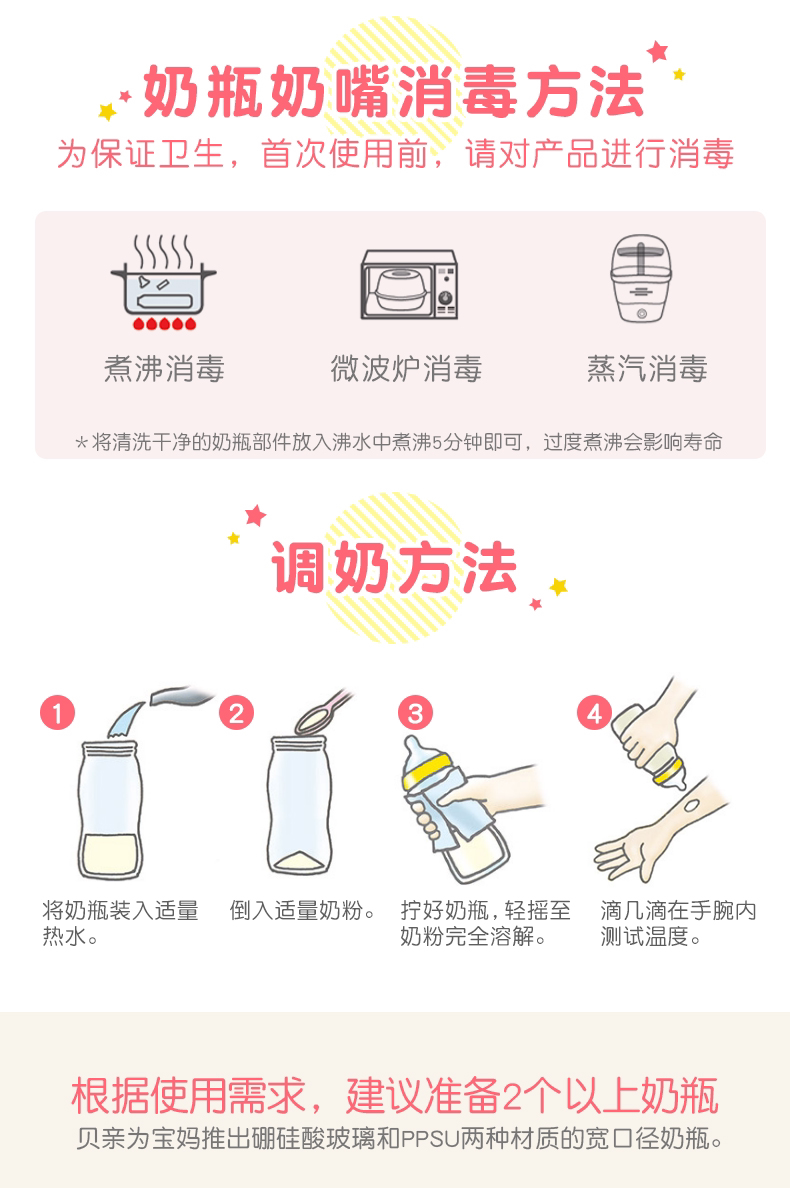 奶瓶奶嘴消毒方法

为保证卫生，首次使用前，请对产品进行消毒

煮沸消毒

微波炉消毒

蒸汽消毒

*将清洗干净的奶瓶部件放入沸水中煮沸5分钟即可，过度煮沸会影响寿命

调奶方法

1

将奶瓶装入适量热水。

2

倒入适量奶粉。

3

拧好奶瓶，轻摇至奶粉完全溶解。

4

滴几滴在手腕内测试温度。

根据使用需求，建议准备2个以上奶瓶

贝亲为宝妈推出硼硅酸玻璃和PPSU两种材质的宽口径奶瓶。