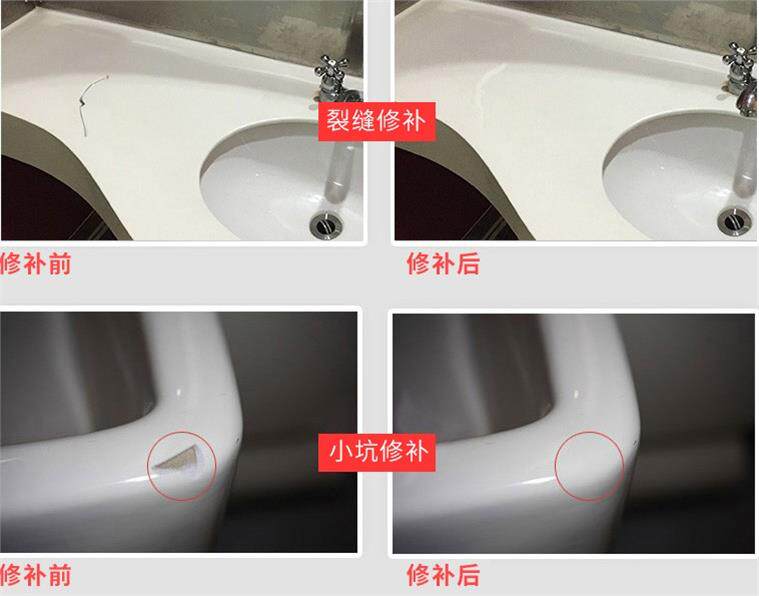 裂缝修补

修补前

修补后

小坑修补

修补前

修补后