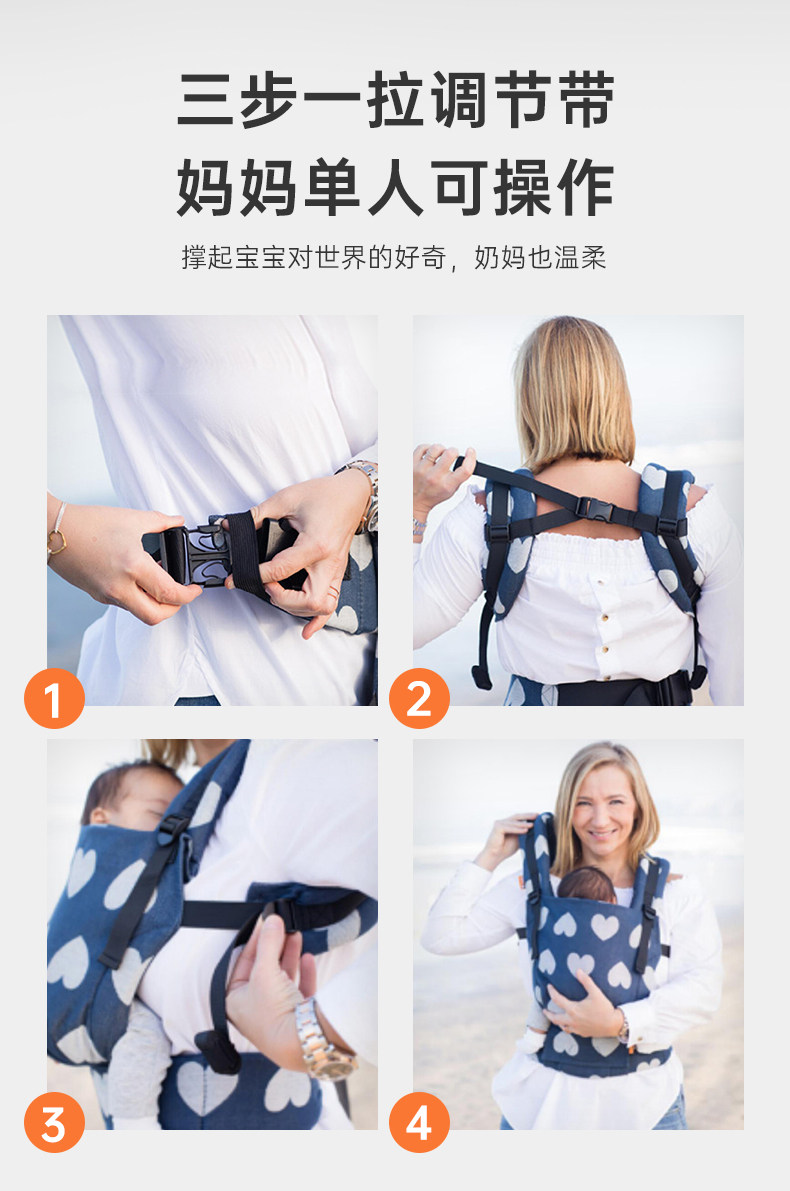 三步一拉调节带
妈妈单人可操作

撑起宝宝对世界的好奇，奶妈也温柔

1

2

3

4