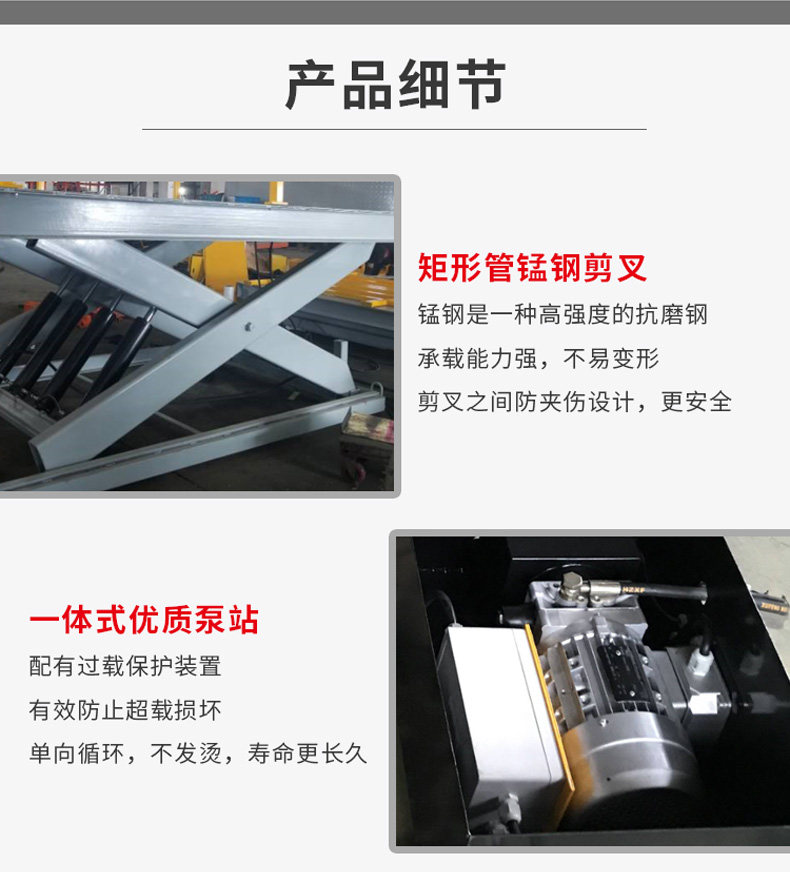 产品细节

矩形管锰钢剪叉

锰钢是一种高强度的抗磨钢

承载能力强，不易变形

剪叉之间防夹伤设计，更安全

一体式优质泵站

配有过载保护装置

有效防止超载损坏

单向循环，不发烫，寿命更长久