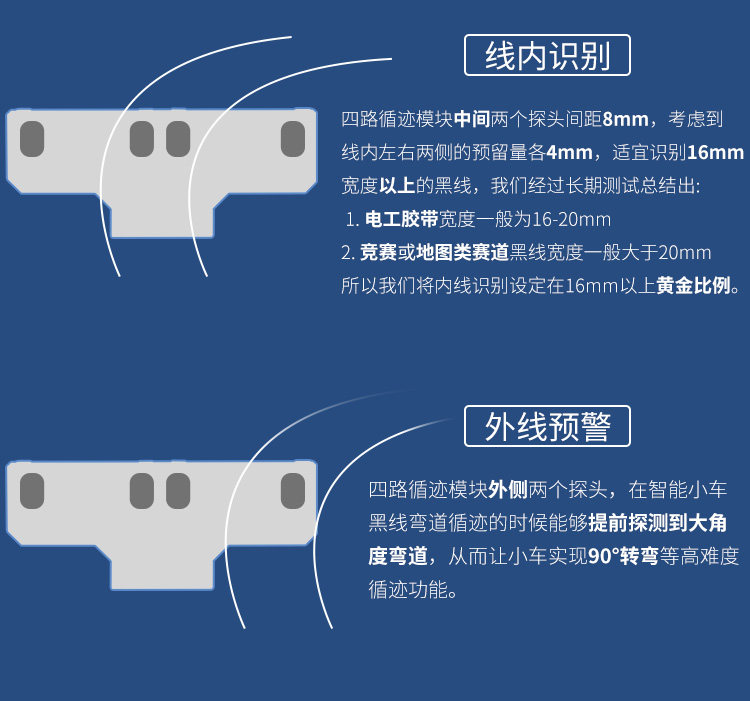 线内识别

四路循迹模块中间两个探头间距8mm，考虑到线内左右两侧的预留量各4mm，适宜识别16mm宽度以上的黑线，我们经过长期测试总结出:
1. 电工胶带宽度一般为16-20mm
2. 竞赛或地图类赛道黑线宽度一般大于20mm
所以我们将内线识别设定在16mm以上黄金比例。

外线预警

四路循迹模块外侧两个探头，在智能小车黑线弯道循迹的时候能够提前探测到大角度弯道，从而让小车实现90°转弯等高难度循迹功能。