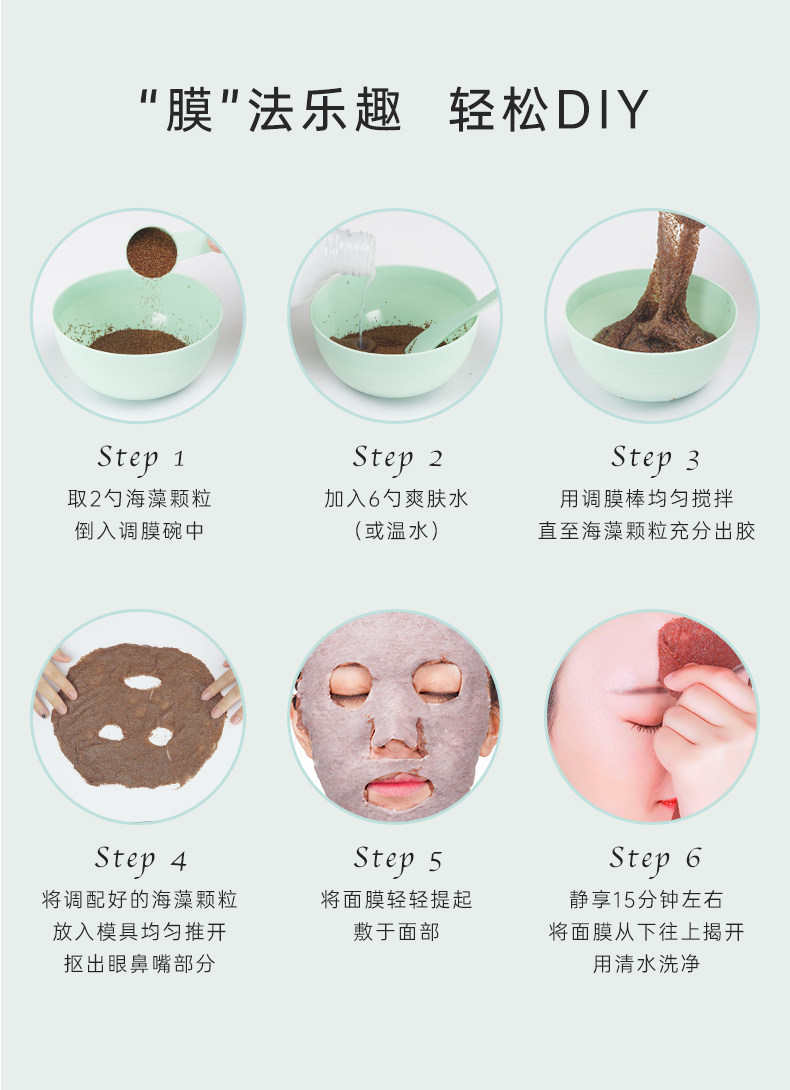 "膜"法乐趣 轻松DIY

Step 1
取2勺海藻颗粒
倒入调膜碗中

Step 2
加入6勺爽肤水
（或温水）

Step 3
用调膜棒均匀搅拌
直至海藻颗粒充分出胶

Step 4
将调配好的海藻颗粒
放入模具均匀推开
抠出眼鼻嘴部分

Step 5
将面膜轻轻提起
敷于面部

Step 6
静享15分钟左右
将面膜从下往上揭开
用清水洗净