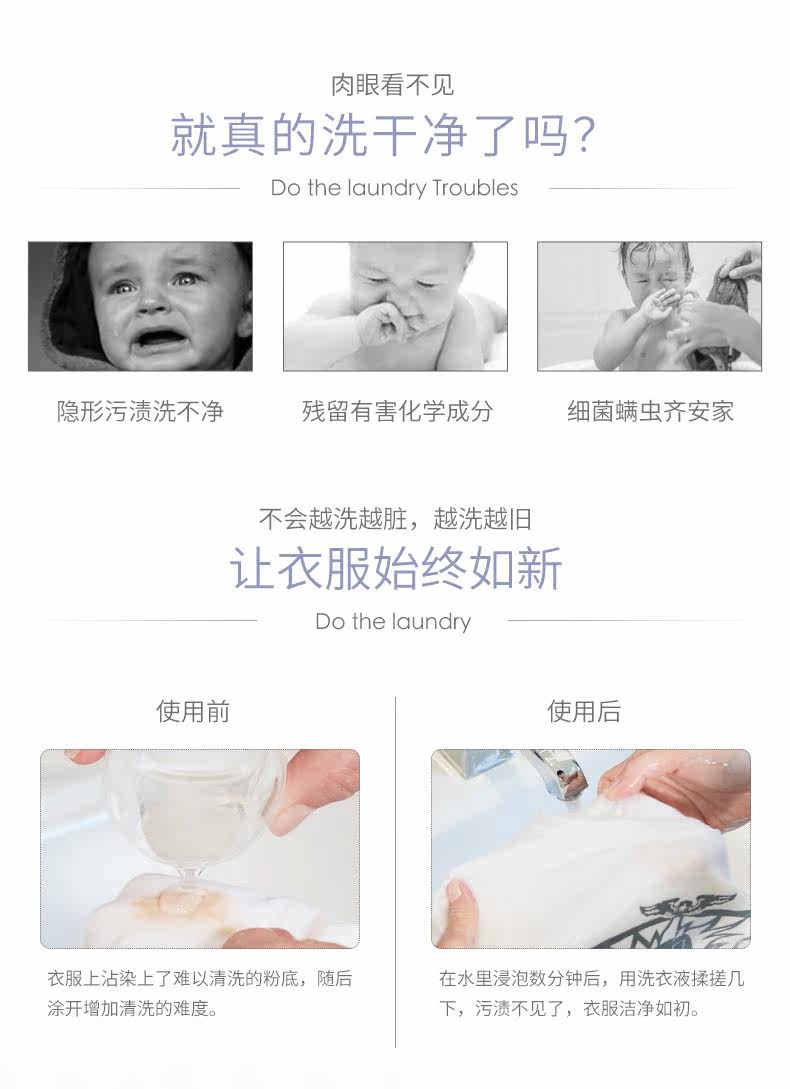 肉眼看不见

就真的洗干净了吗?

Do the laundry Troubles

隐形污渍洗不净

残留有害化学成分

细菌螨虫齐安家

不会越洗越脏，越洗越旧

让衣服始终如新

Do the laundry

使用前

衣服上沾染上了难以清洗的粉底，随后涂开增加清洗的难度。

使用后

在水里浸泡数分钟后，用洗衣液揉搓几下，污渍不见了，衣服洁净如初。