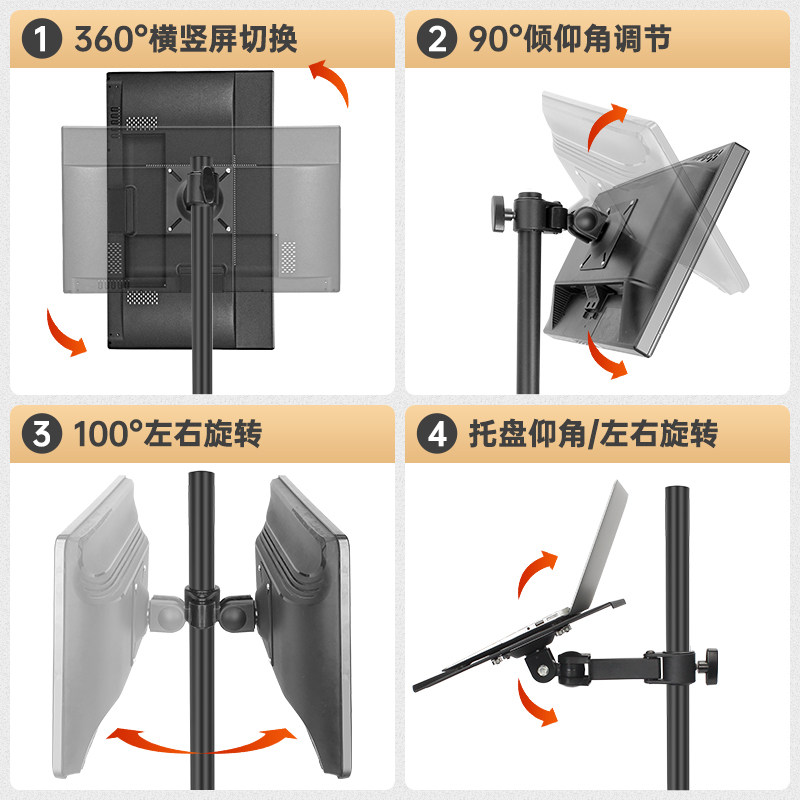 1 360°横竖屏切换

2 90°倾仰角调节

3 100°左右旋转

4 托盘仰角/左右旋转