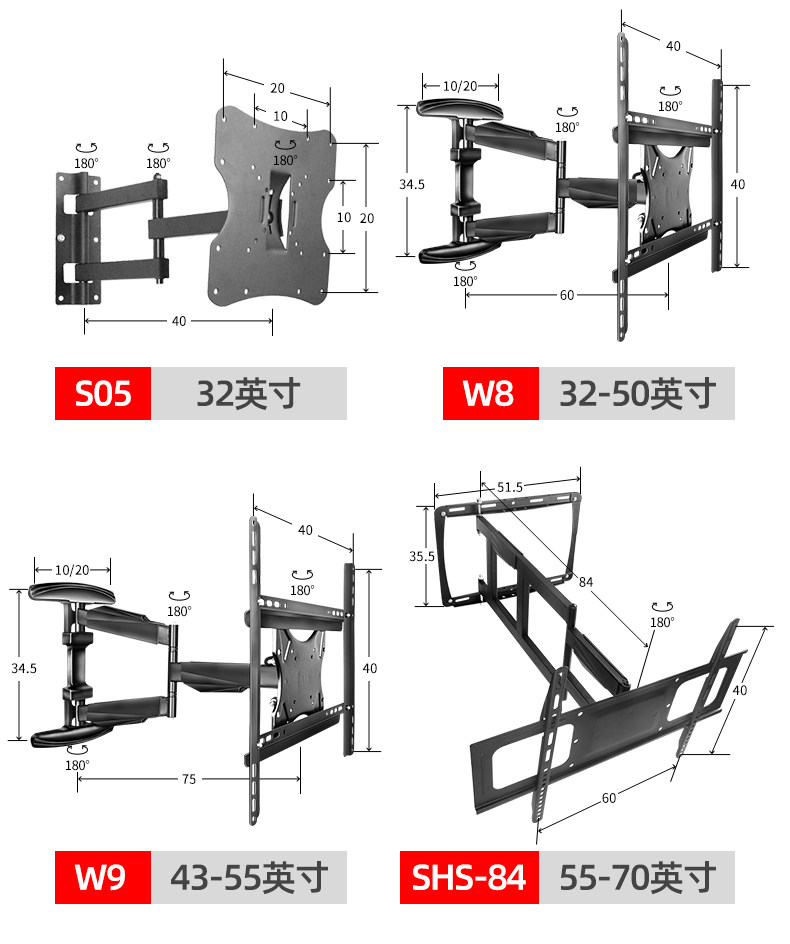 20
10
180°
180°
180°
10
20
40

S05 32英寸

40
10/20
180°
180°
34.5
40
180°
60

W8 32-50英寸

40
10/20
180°
180°
34.5
40
180°
75

W9 43-55英寸

51.5
35.5
84
180°
40
60

SHS-84 55-70英寸