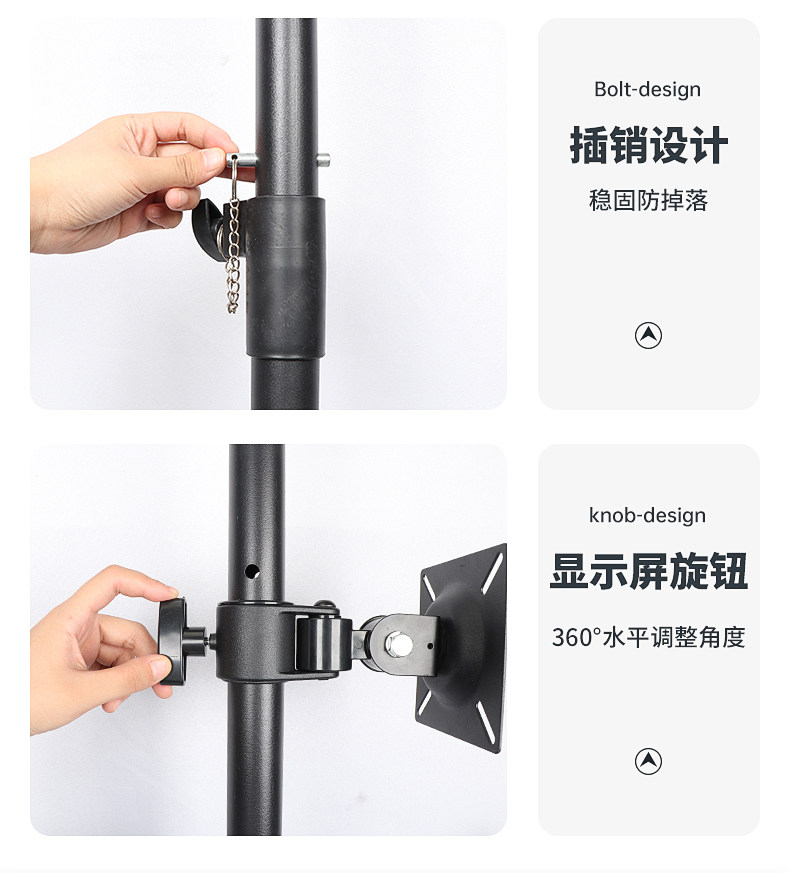 Bolt-design

插销设计

稳固防掉落

knob-design

显示屏旋钮

360°水平调整角度