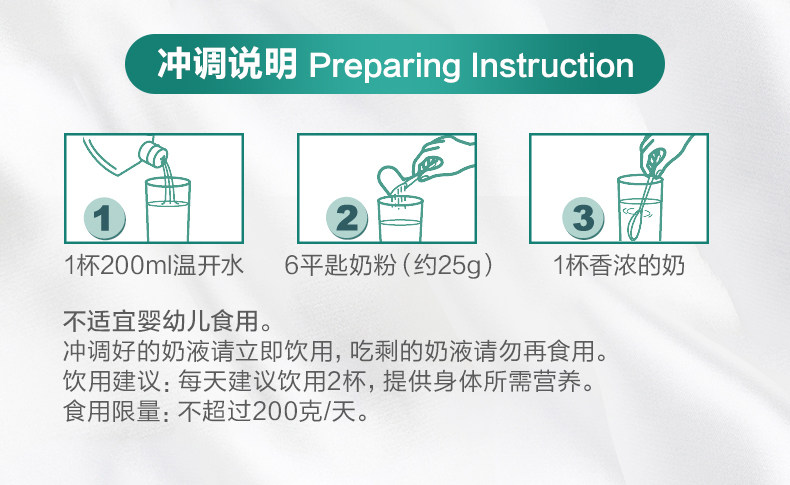 冲调说明 Preparing Instruction

1

1杯200ml温开水

2

6平匙奶粉（约25g）

3

1杯香浓的奶

不适宜婴幼儿食用。
冲调好的奶液请立即饮用，吃剩的奶液请勿再食用。
饮用建议：每天建议饮用2杯，提供身体所需营养。
食用限量：不超过200克/天。