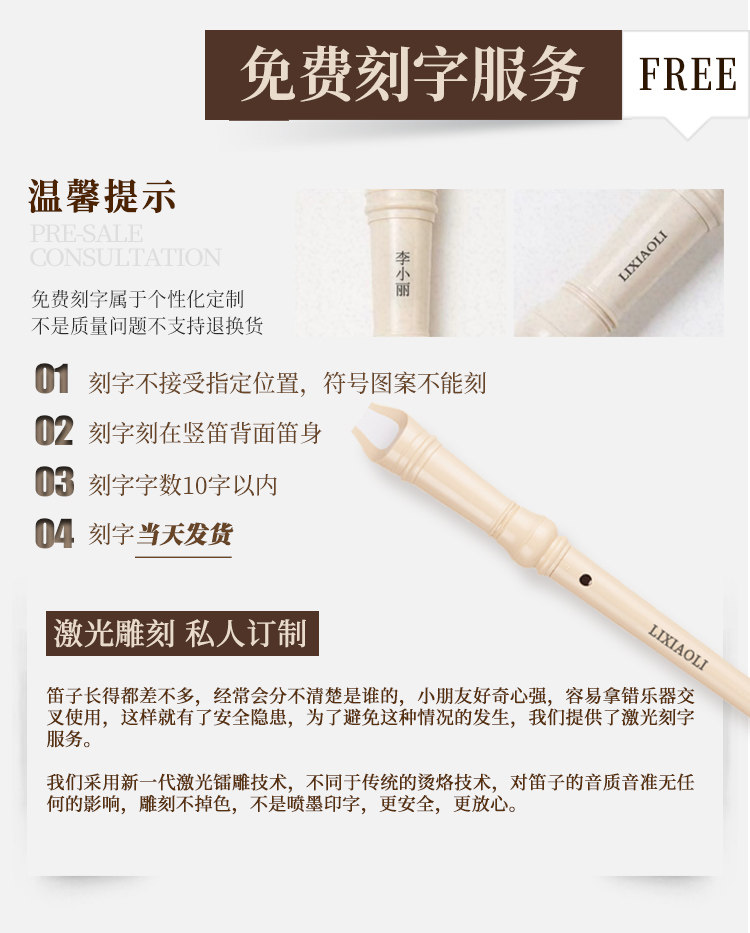 免费刻字服务

FREE

温馨提示

PRE-SALE CONSULTATION

免费刻字属于个性化定制
不是质量问题不支持退换货

李小丽

LIXIAOLI

01 刻字不接受指定位置，符号图案不能刻

02 刻字刻在竖笛背面笛身

03 刻字字数10字以内

04 刻字当天发货

LIXIAOLI

激光雕刻 私人订制

笛子长得都差不多，经常会分不清楚是谁的，小朋友好奇心强，容易拿错乐器交叉使用，这样就有了安全隐患，为了避免这种情况的发生，我们提供了激光刻字服务。

我们采用新一代激光镭雕技术，不同于传统的烫烙技术，对笛子的音质音准无任何的影响，雕刻不掉色，不是喷墨印字，更安全，更放心。