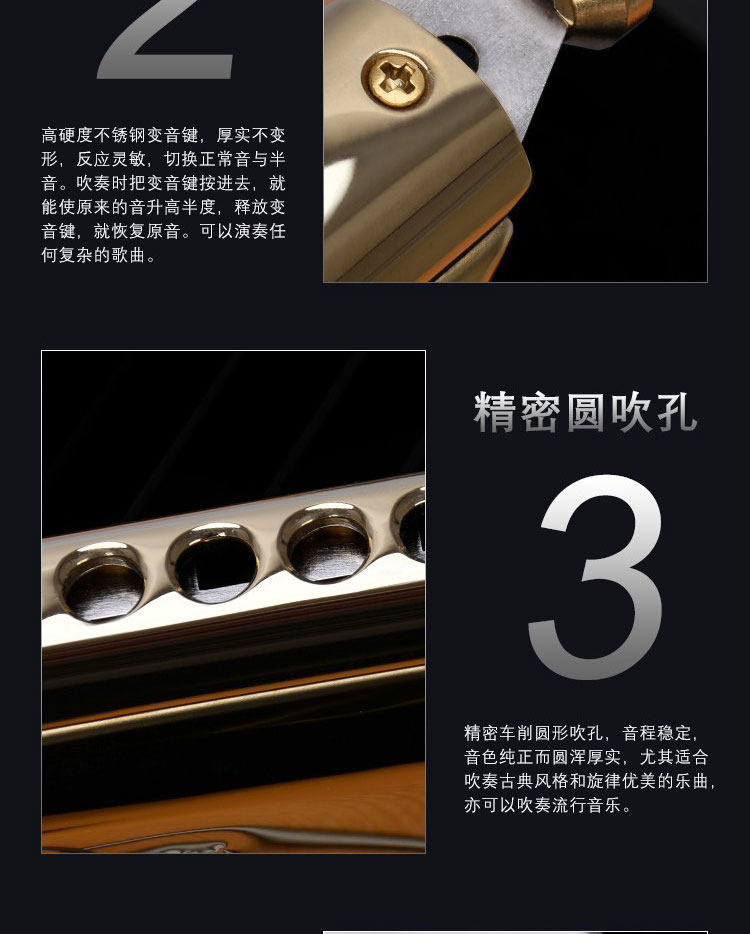 2

高硬度不锈钢变音键，厚实不变形，反应灵敏，切换正常音与半音。吹奏时把变音键按进去，就能使原来的音升高半度，释放变音键，就恢复原音。可以演奏任何复杂的歌曲。

精密圆吹孔

3

精密车削圆形吹孔，音程稳定，音色纯正而圆浑厚实，尤其适合吹奏古典风格和旋律优美的乐曲，亦可以吹奏流行音乐。