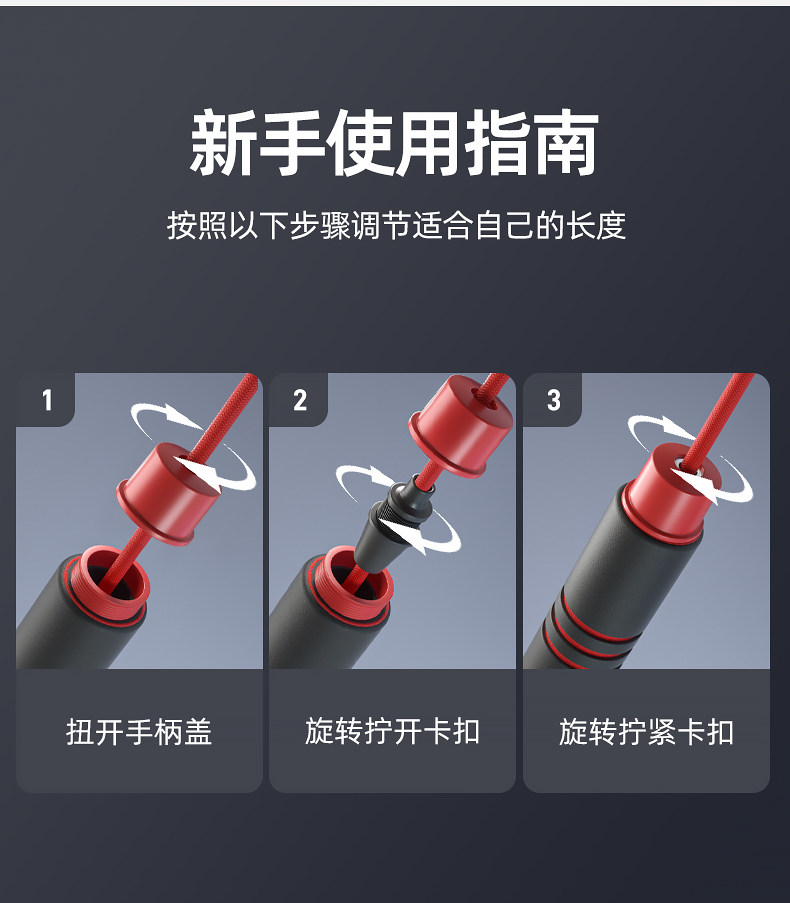 新手使用指南

按照以下步骤调节适合自己的长度

1

扭开手柄盖

2

旋转拧开卡扣

3

旋转拧紧卡扣