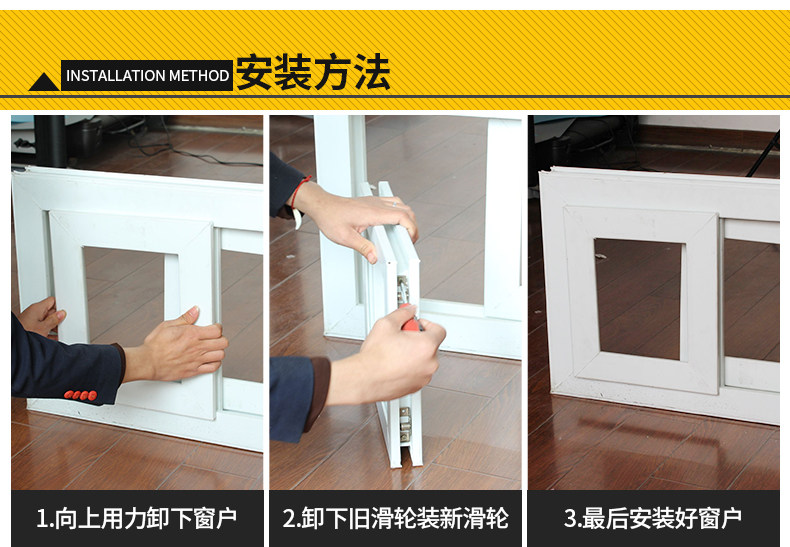 INSTALLATION METHOD 安装方法

1.向上用力卸下窗户

2.卸下旧滑轮装新滑轮

3.最后安装好窗户