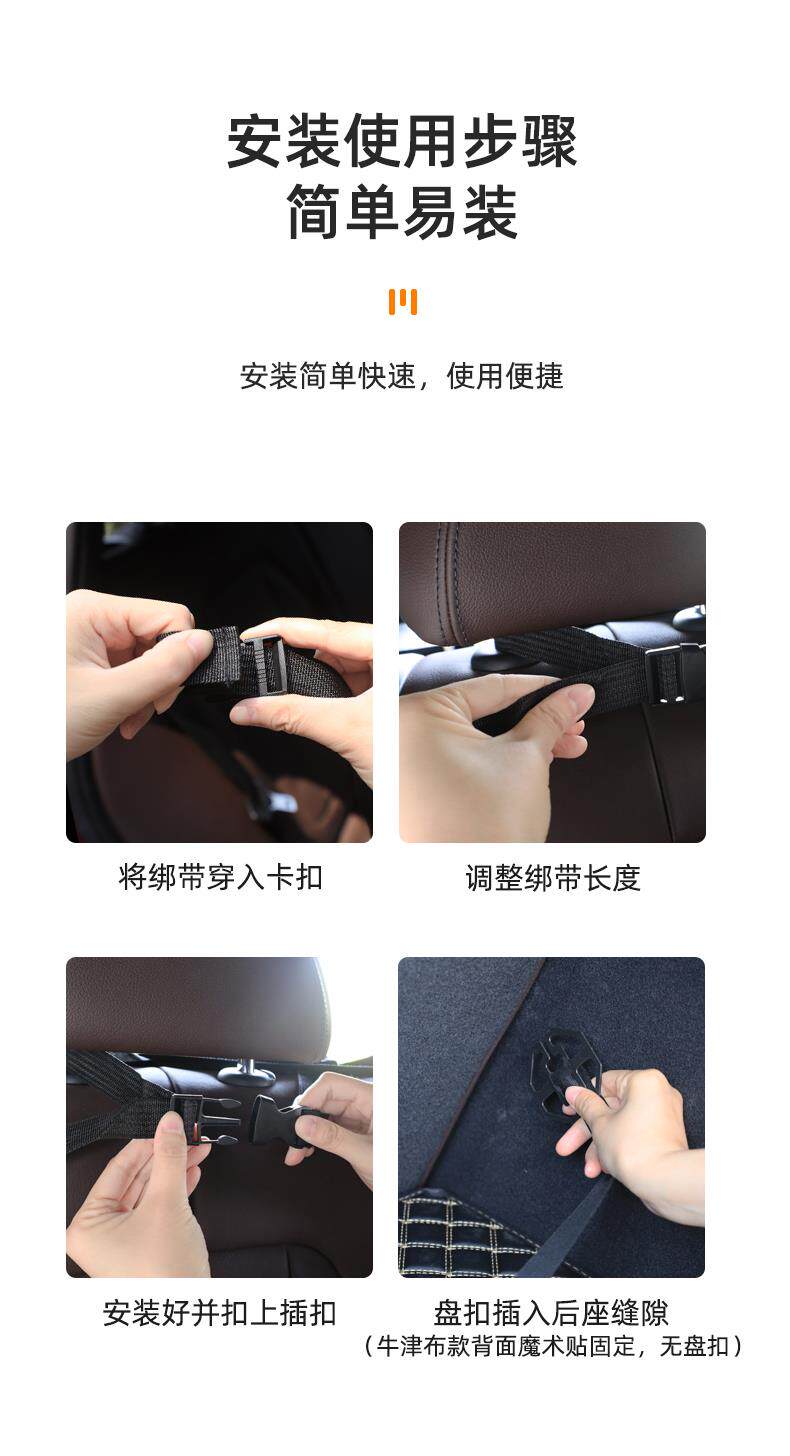 安装使用步骤
简单易装

安装简单快速，使用便捷

将绑带穿入卡扣

调整绑带长度

安装好并扣上插扣

盘扣插入后座缝隙
（牛津布款背面魔术贴固定，无盘扣）