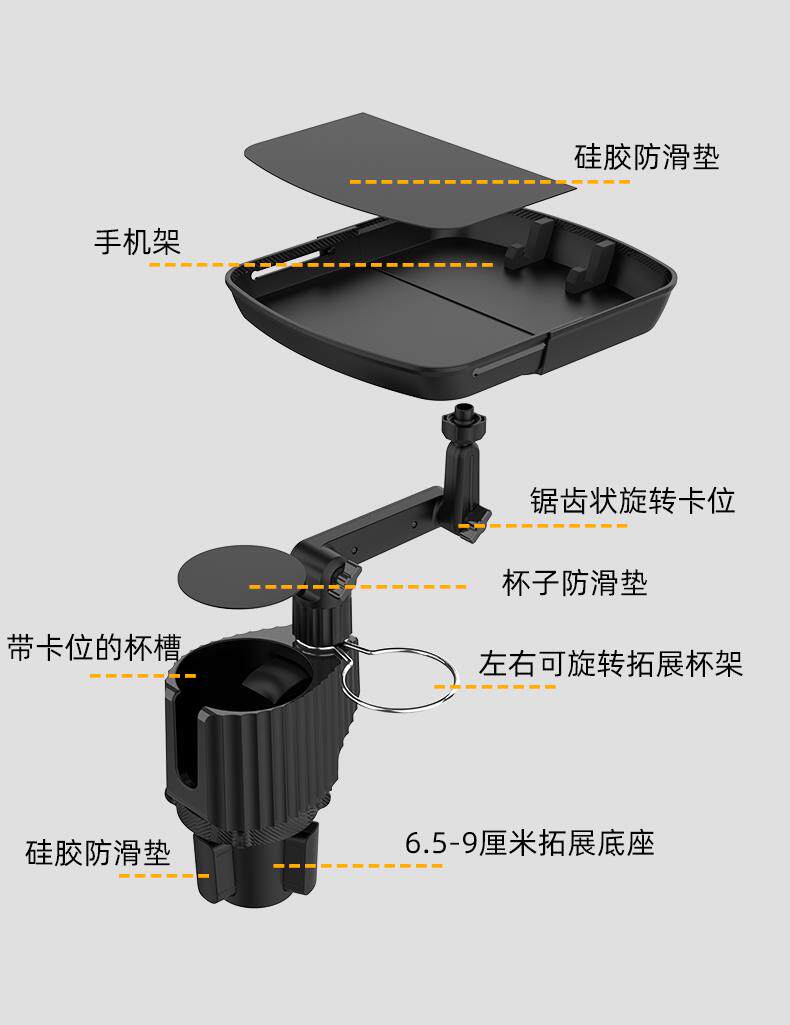 硅胶防滑垫

手机架

锯齿状旋转卡位

杯子防滑垫

带卡位的杯槽

左右可旋转拓展杯架

硅胶防滑垫

6.5-9厘米拓展底座