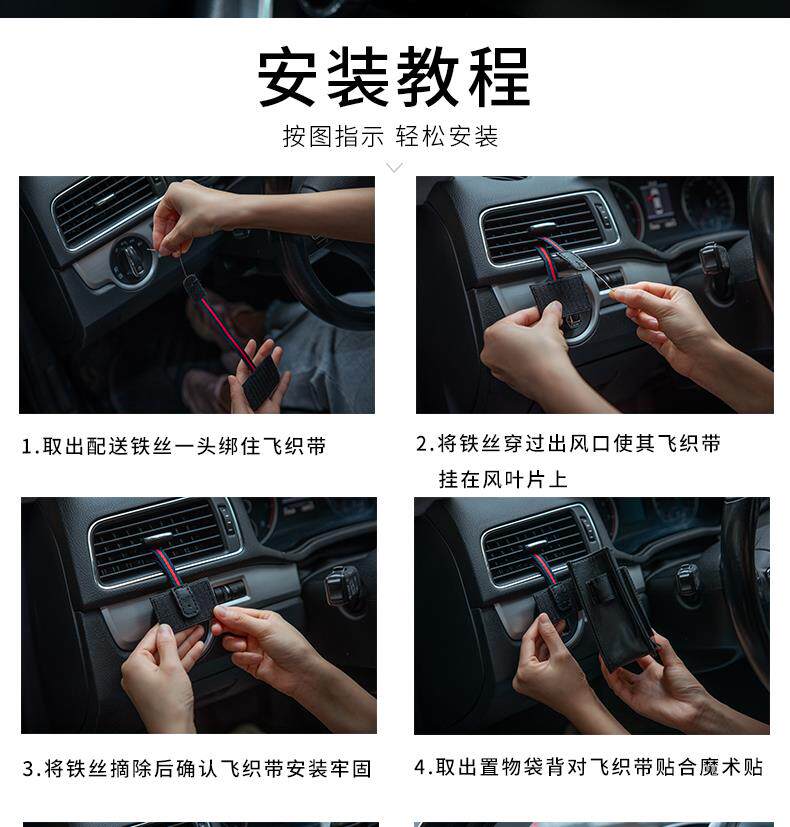 安装教程

按图指示 轻松安装

1.取出配送铁丝一头绑住飞织带

2.将铁丝穿过出风口使其飞织带挂在风叶片上

3.将铁丝摘除后确认飞织带安装牢固

4.取出置物袋背对飞织带贴合魔术贴