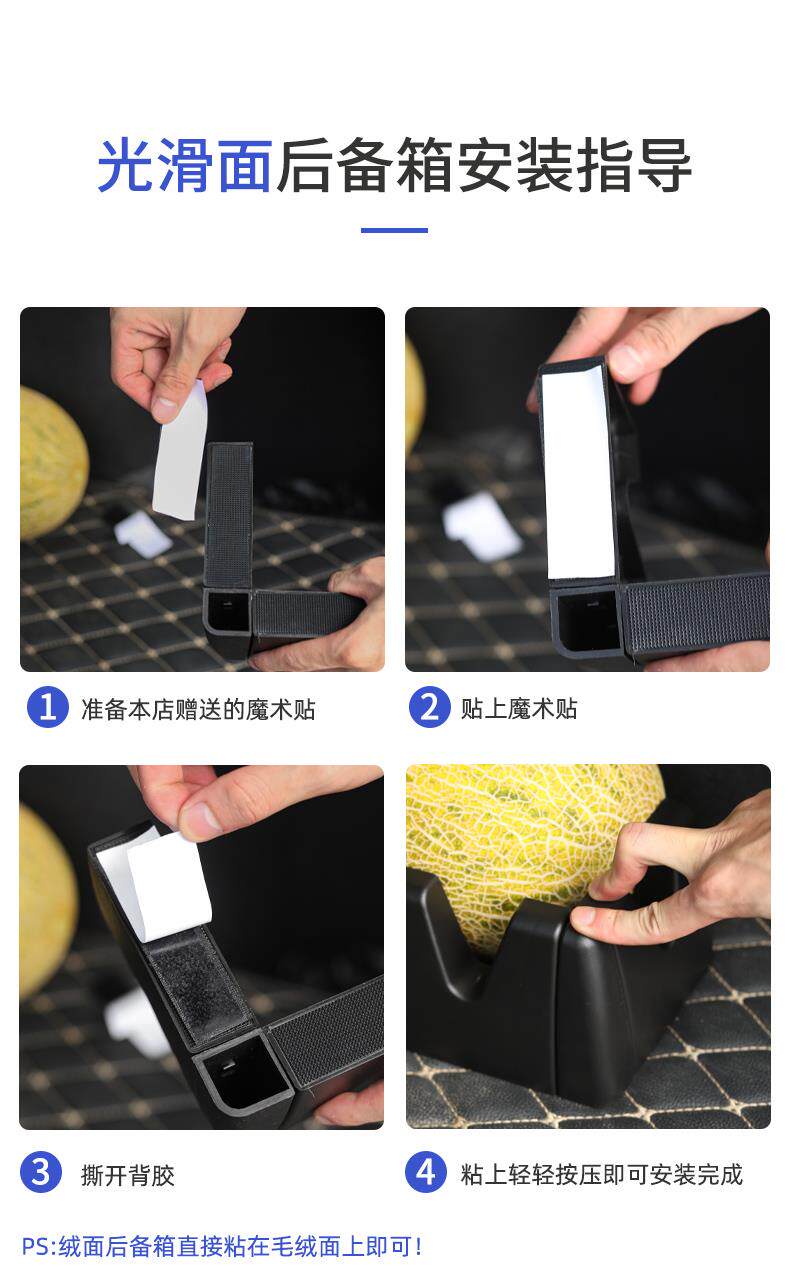 光滑面后备箱安装指导

1 准备本店赠送的魔术贴

2 贴上魔术贴

3 撕开背胶

4 粘上轻轻按压即可安装完成

PS:绒面后备箱直接粘在毛绒面上即可!