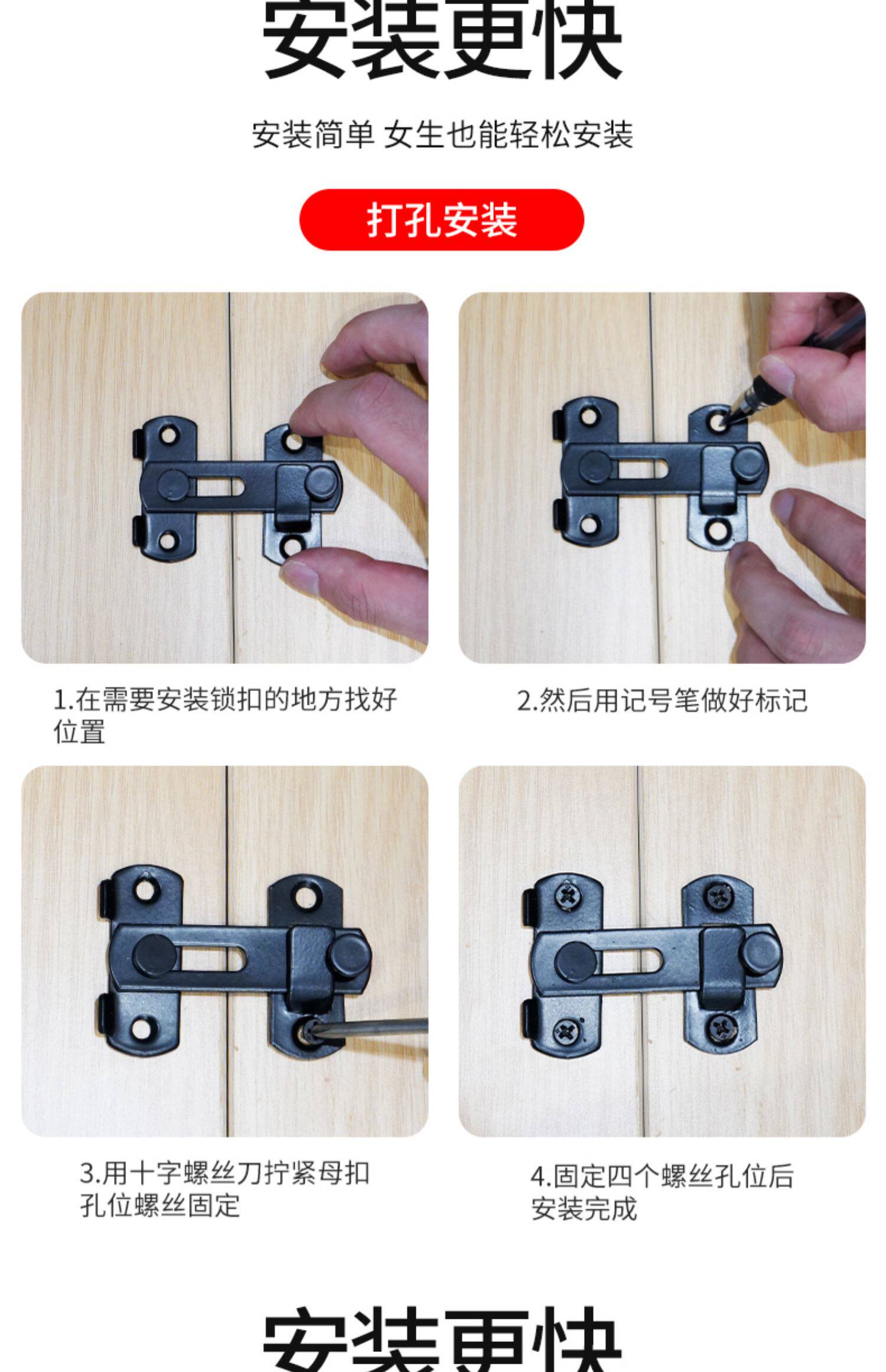 安装更快

安装简单 女生也能轻松安装

打孔安装

1.在需要安装锁扣的地方找好位置

2.然后用记号笔做好标记

3.用十字螺丝刀拧紧母扣孔位螺丝固定

4.固定四个螺丝孔位后安装完成

安装更快