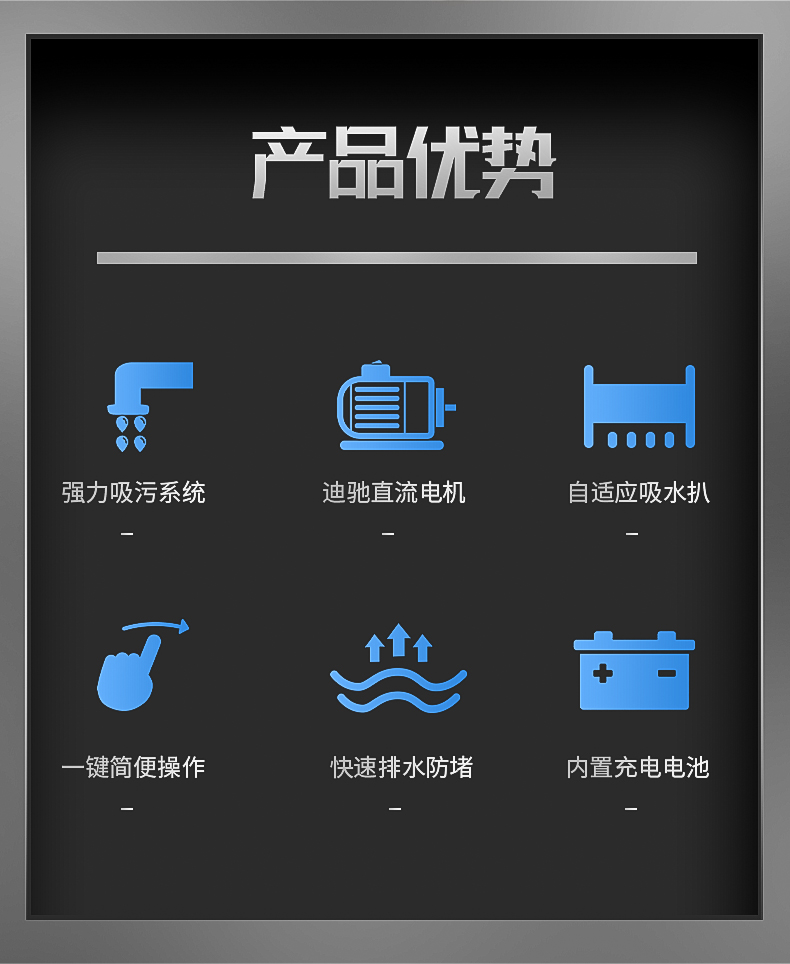 产品优势

强力吸污系统
-

迪驰直流电机
-

自适应吸水扒
-

一键简便操作
-

快速排水防堵
-

内置充电电池
-