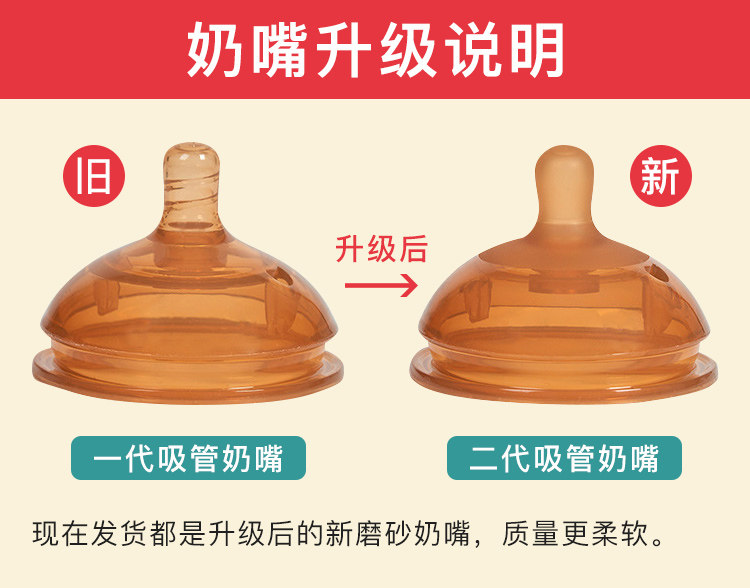 奶嘴升级说明

旧

升级后

新

一代吸管奶嘴

二代吸管奶嘴

现在发货都是升级后的新磨砂奶嘴，质量更柔软。