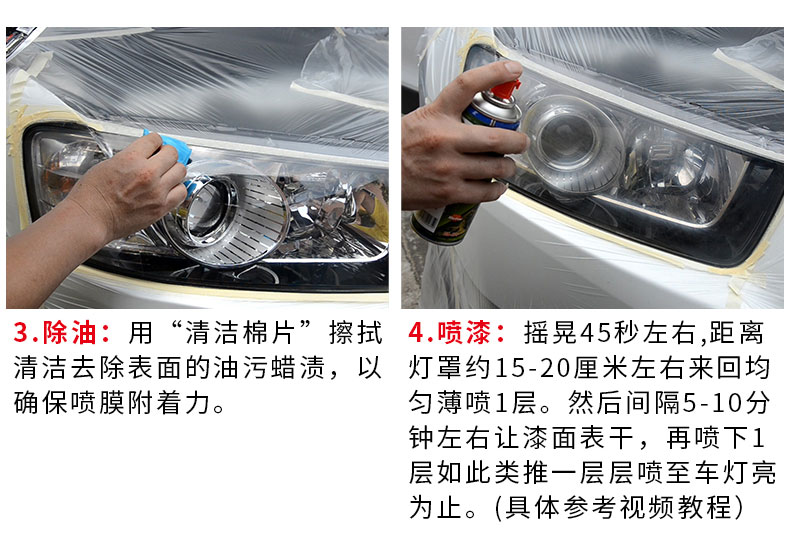 3.除油：用“清洁棉片”擦拭清洁去除表面的油污蜡渍，以确保喷膜附着力。

4.喷漆：摇晃45秒左右,距离灯罩约15-20厘米左右来回均匀薄喷1层。然后间隔5-10分钟左右让漆面表干，再喷下1层如此类推一层层喷至车灯亮为止。(具体参考视频教程)