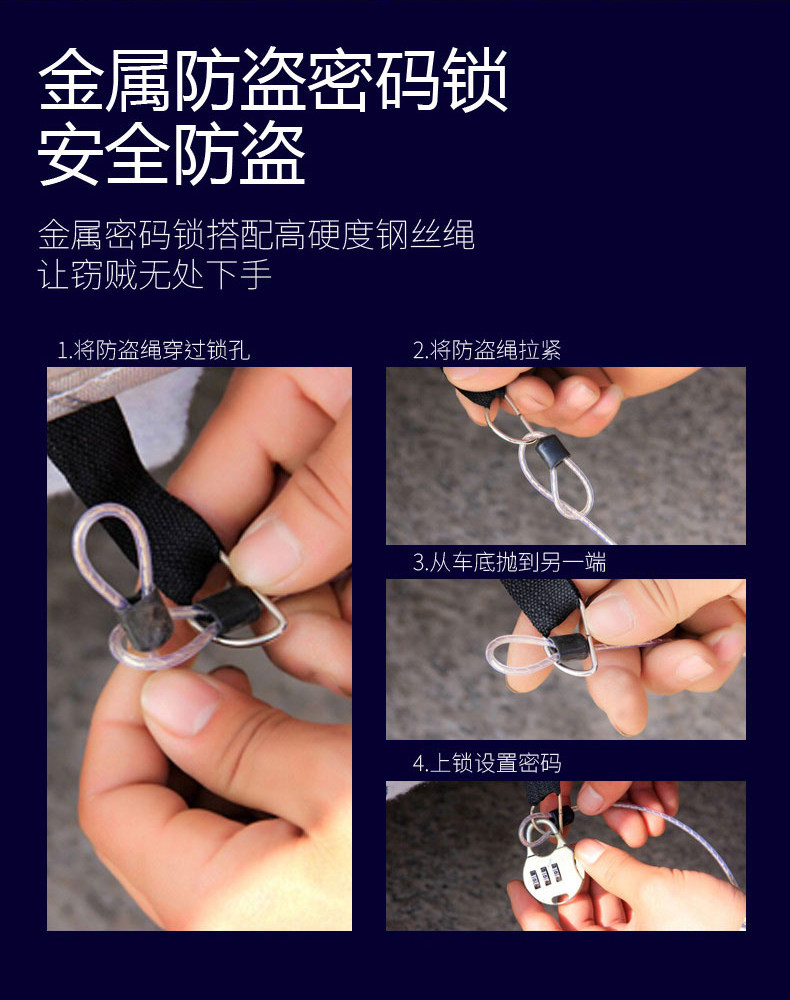 金属防盗密码锁
安全防盗

金属密码锁搭配高硬度钢丝绳
让窃贼无处下手

1.将防盗绳穿过锁孔

2.将防盗绳拉紧

3.从车底抛到另一端

4.上锁设置密码