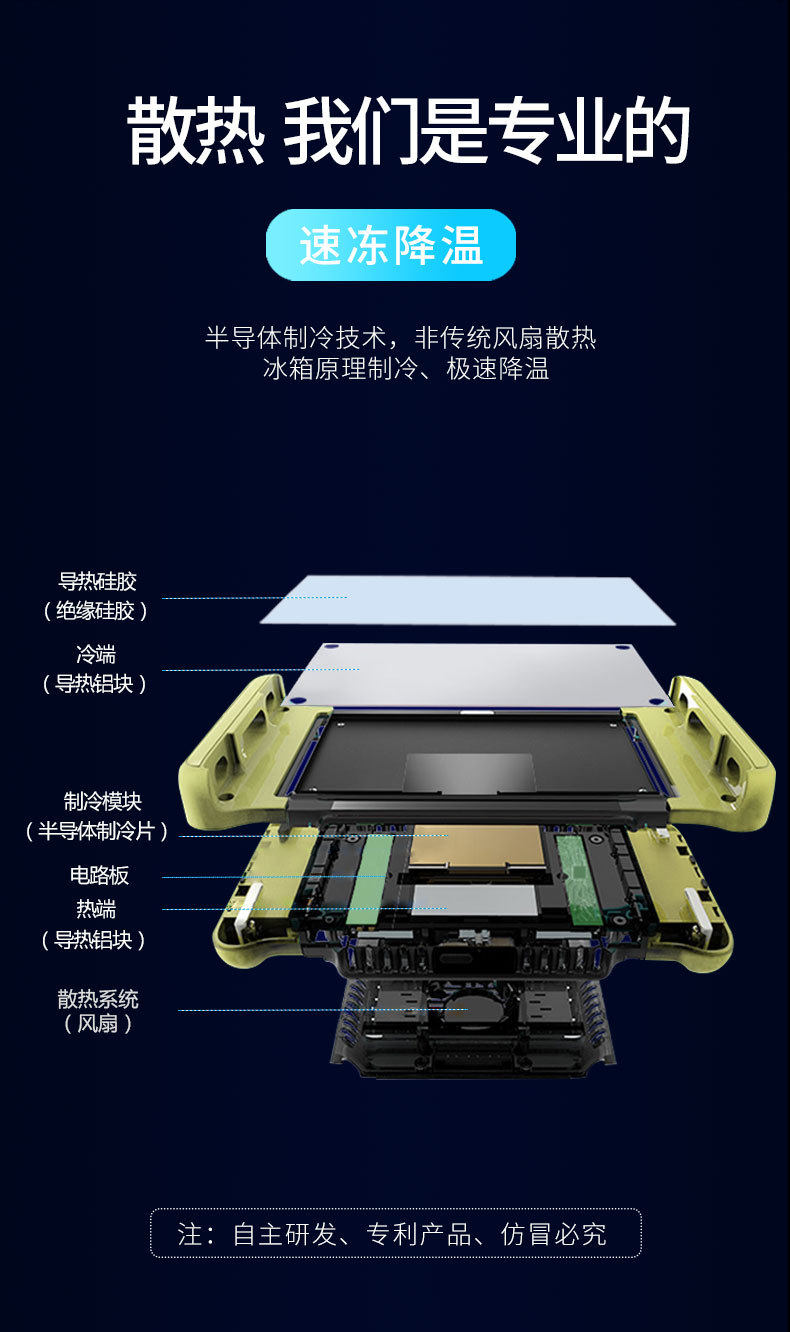 散热 我们是专业的

速冻降温

半导体制冷技术，非传统风扇散热
冰箱原理制冷、极速降温

导热硅胶
（绝缘硅胶）

冷端
（导热铝块）

制冷模块
（半导体制冷片）

电路板

热端
（导热铝块）

散热系统
（风扇）

注：自主研发、专利产品、仿冒必究