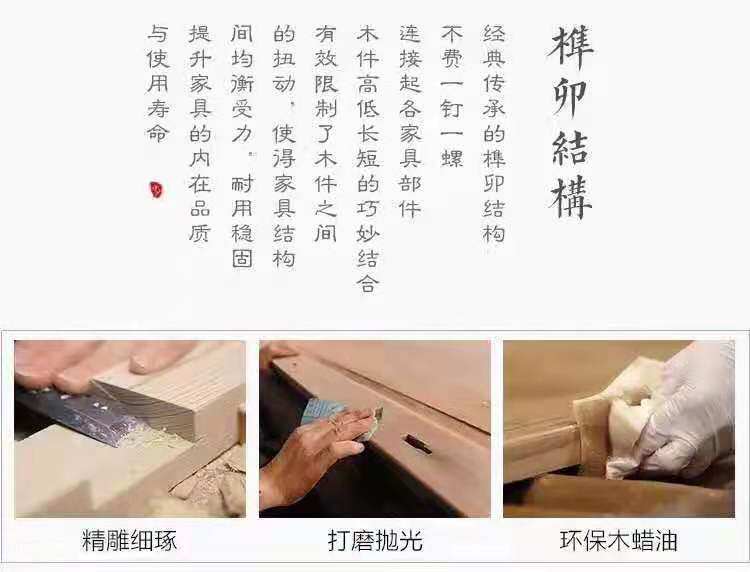 榫卯結構

经典传承的榫卯结构
不费一钉一螺
连接起各家具部件
木件高低长短的巧妙结合
有效限制了木件之间
的扭动，使得家具结构
间均衡受力，耐用稳固
提升家具的内在品质
与使用寿命

精雕细琢

打磨抛光

环保木蜡油