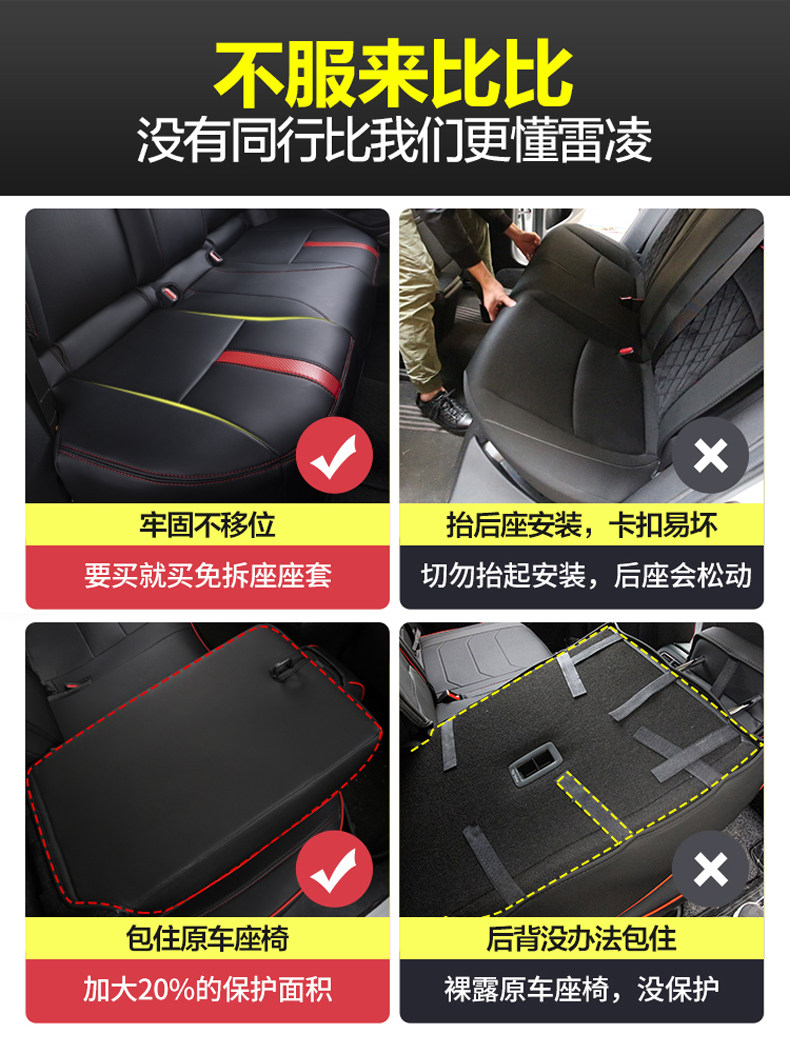 不服来比比
没有同行比我们更懂雷凌

牢固不移位
要买就买免拆座座套

抬后座安装，卡扣易坏
切勿抬起安装，后座会松动

包住原车座椅
加大20%的保护面积

后背没办法包住
裸露原车座椅，没保护