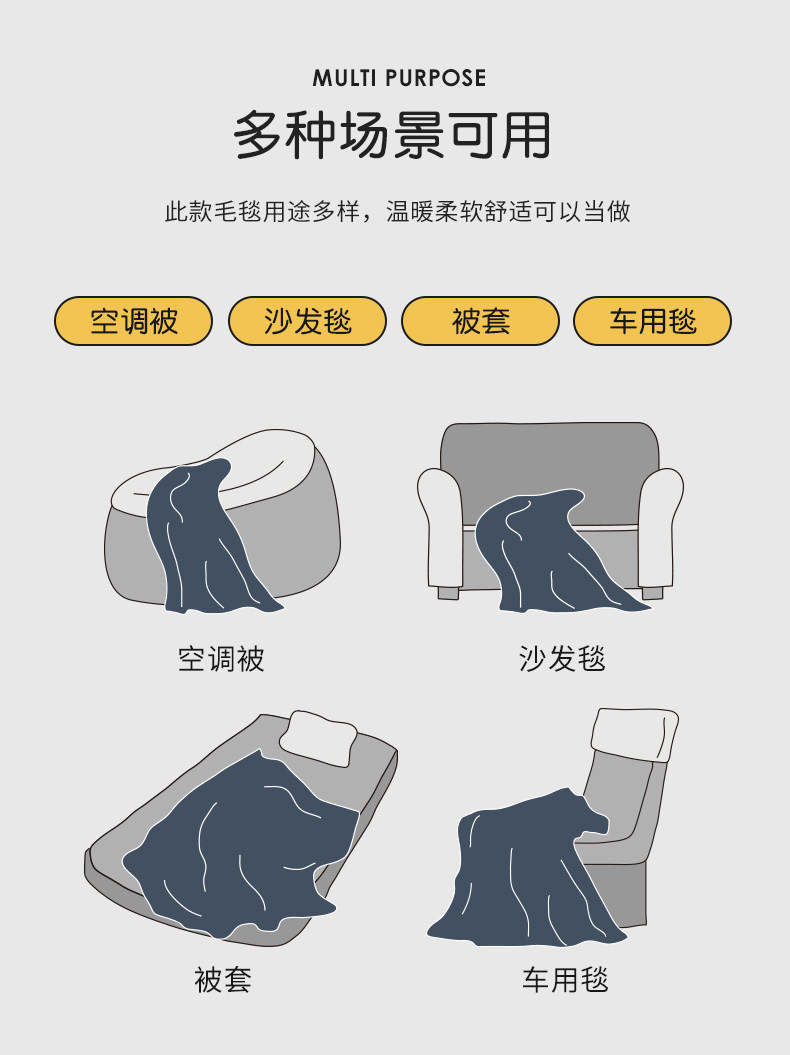 MULTI PURPOSE

多种场景可用

此款毛毯用途多样，温暖柔软舒适可以当做

空调被 沙发毯 被套 车用毯

空调被

沙发毯

被套

车用毯