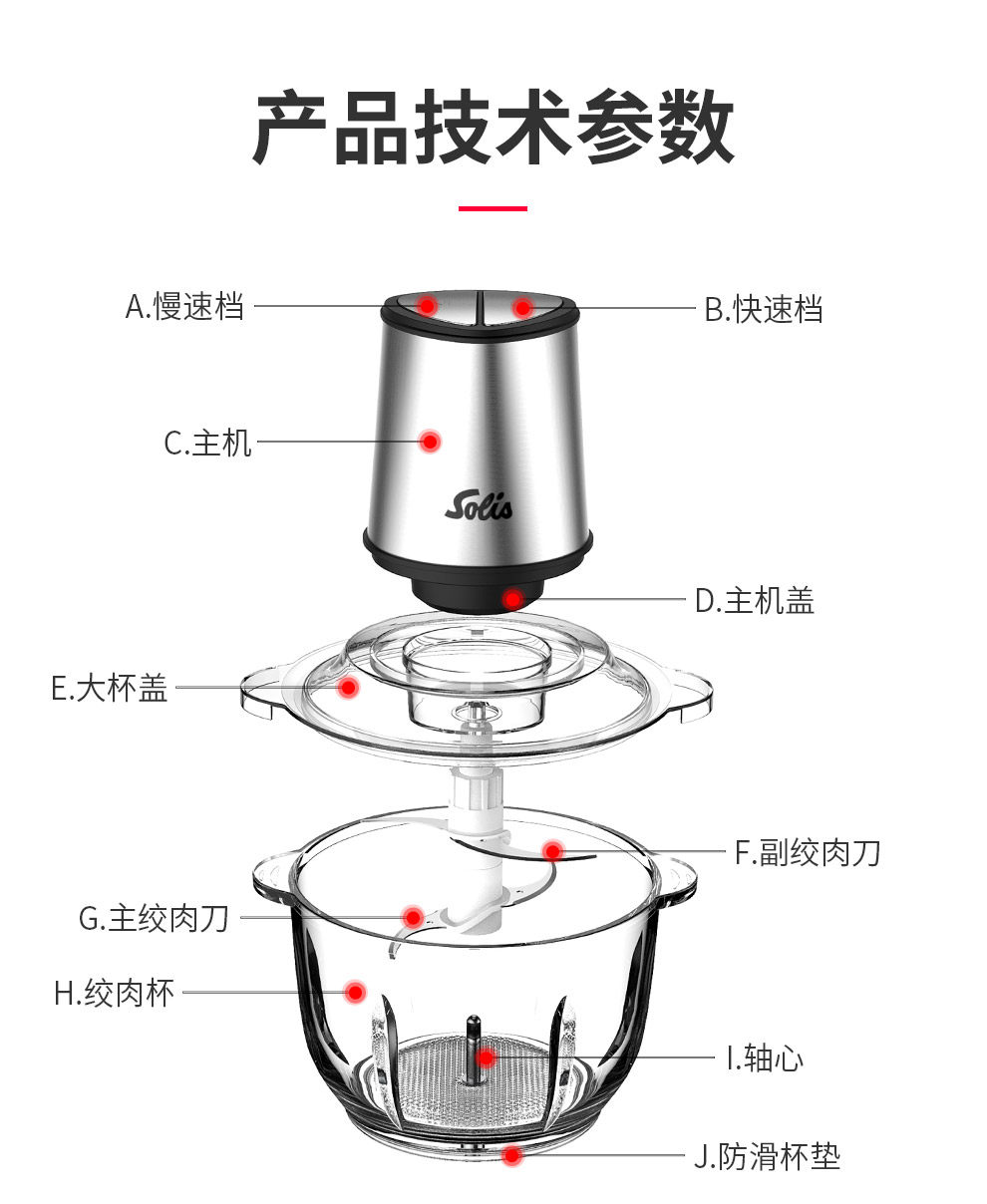 产品技术参数

A.慢速档

B.快速档

C.主机

Solis

D.主机盖

E.大杯盖

F.副绞肉刀

G.主绞肉刀

H.绞肉杯

I.轴心

J.防滑杯垫