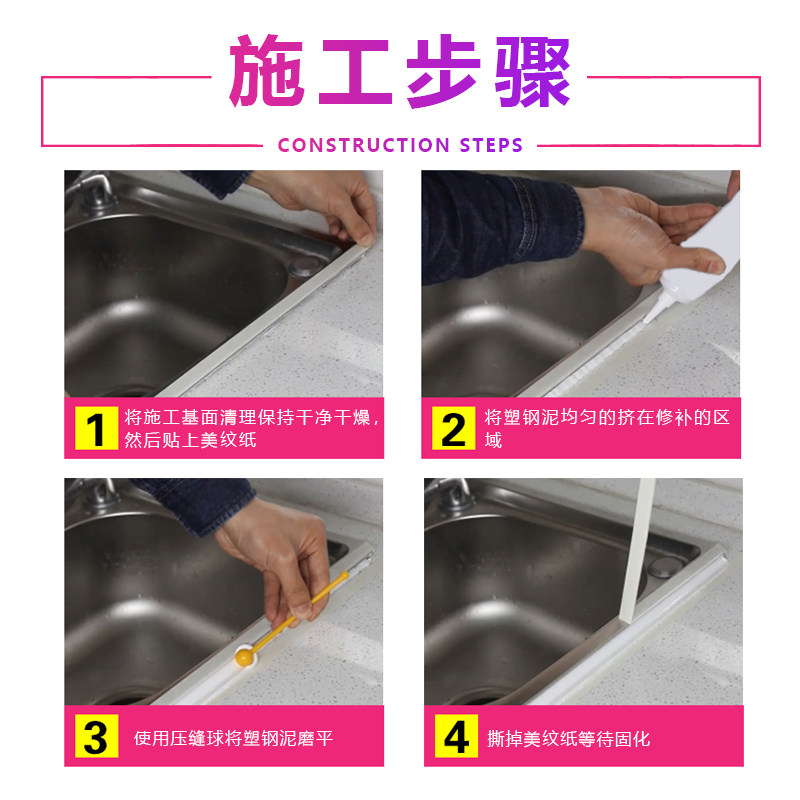 施工步骤

CONSTRUCTION STEPS

1 将施工基面清理保持干净干燥，然后贴上美纹纸

2 将塑钢泥均匀的挤在修补的区域

3 使用压缝球将塑钢泥磨平

4 撕掉美纹纸等待固化