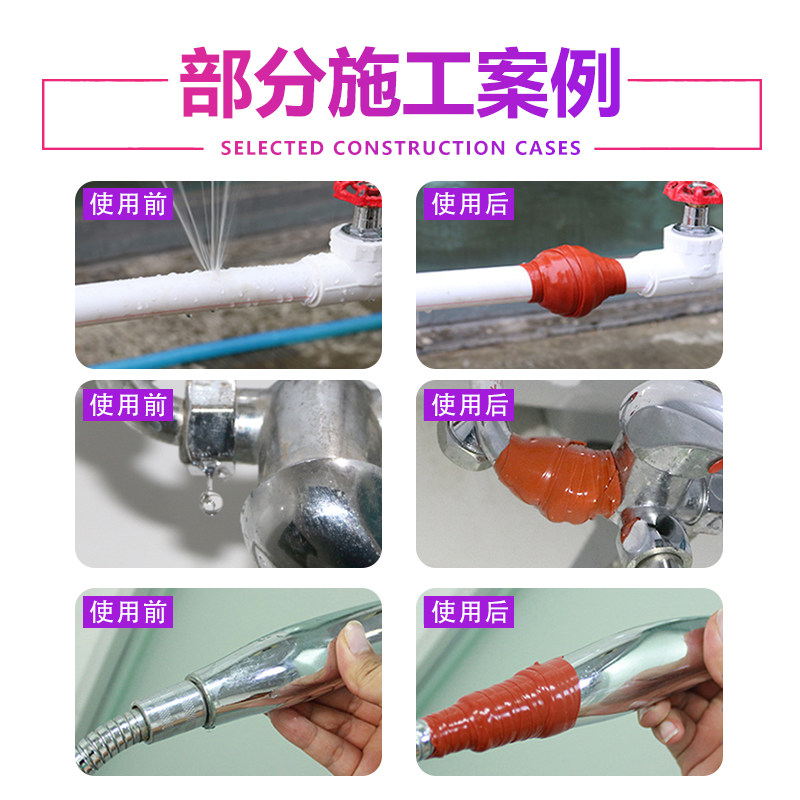 部分施工案例

SELECTED CONSTRUCTION CASES

使用前

使用后

使用前

使用后

使用前

使用后