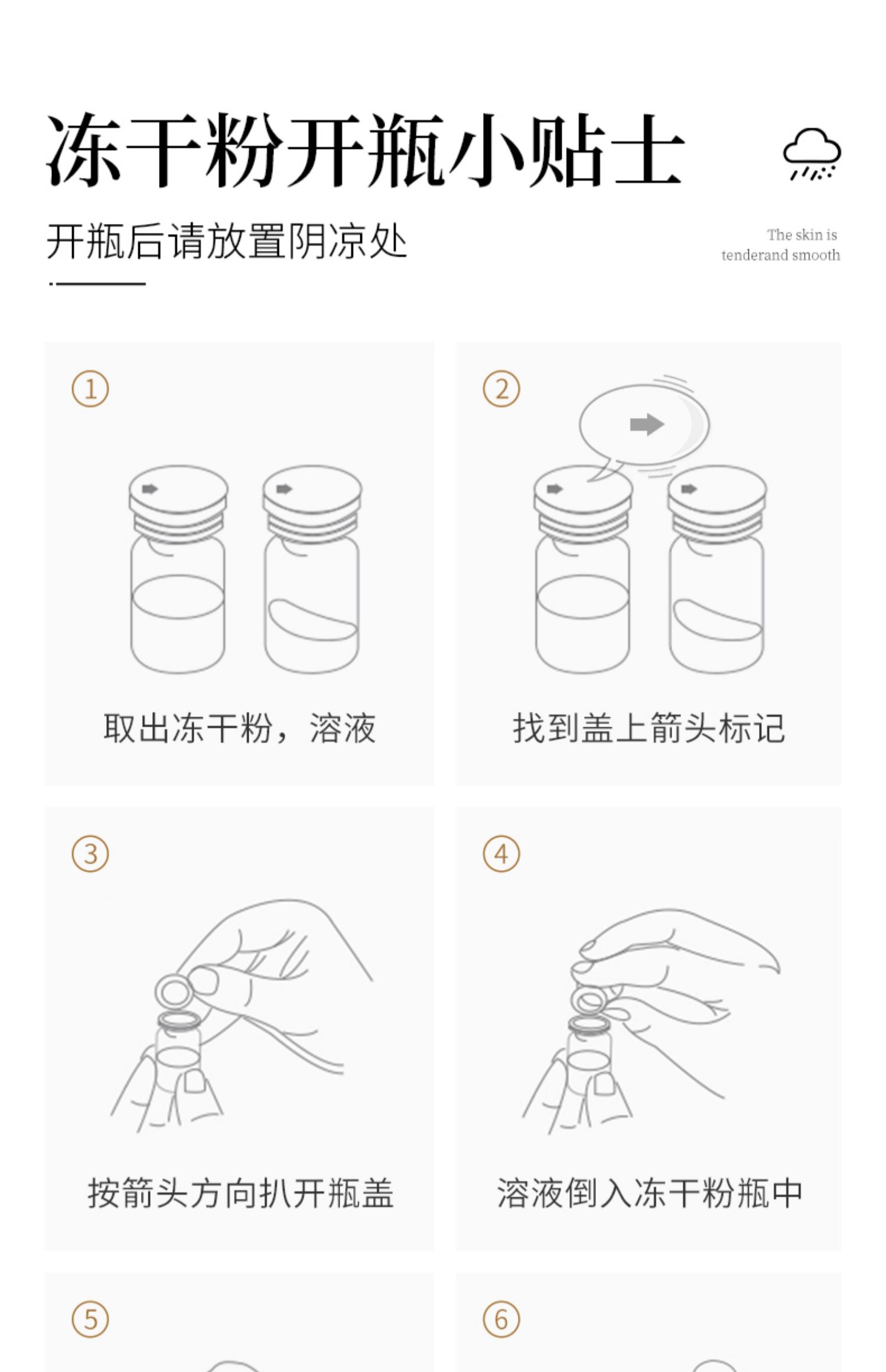 冻干粉开瓶小贴士

开瓶后请放置阴凉处

The skin is
tenderand smooth

①

取出冻干粉，溶液

②

找到盖上箭头标记

③

按箭头方向扒开瓶盖

④

溶液倒入冻干粉瓶中

⑤

⑥