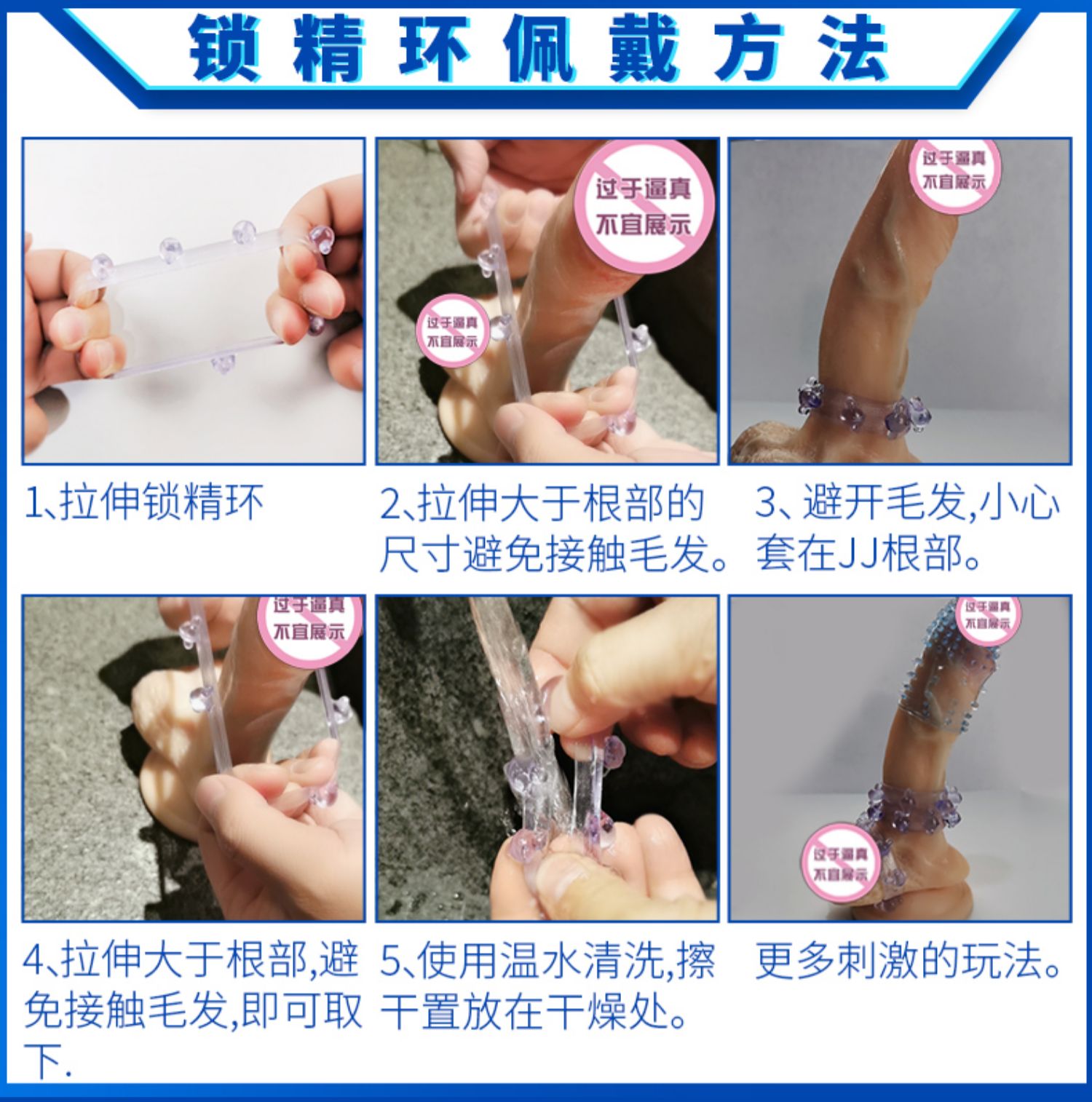 锁精环佩戴方法

过于逼真 不宜展示

过于逼真 不宜展示

过于逼真 不宜展示

1、拉伸锁精环

2、拉伸大于根部的尺寸避免接触毛发。

3、避开毛发,小心套在JJ根部。

过于逼真 不宜展示

过于逼真 不宜展示

过于逼真 不宜展示

4、拉伸大于根部,避免接触毛发,即可取下.

5、使用温水清洗,擦干置放在干燥处。

更多刺激的玩法。