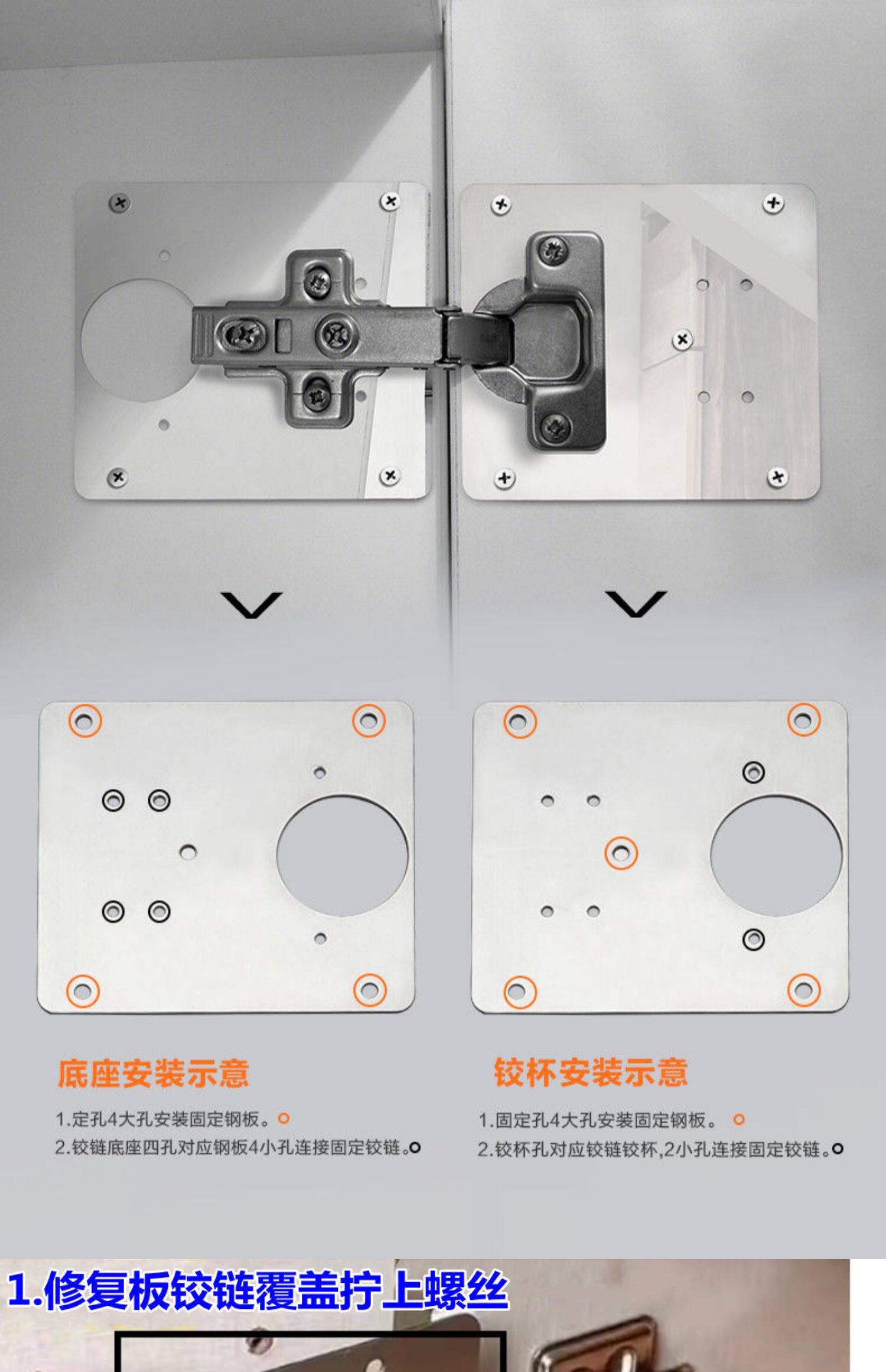 底座安装示意

1.定孔4大孔安装固定钢板。

2.铰链底座四孔对应钢板4小孔连接固定铰链。

铰杯安装示意

1.固定孔4大孔安装固定钢板。

2.铰杯孔对应铰链铰杯,2小孔连接固定铰链。

1.修复板铰链覆盖拧上螺丝