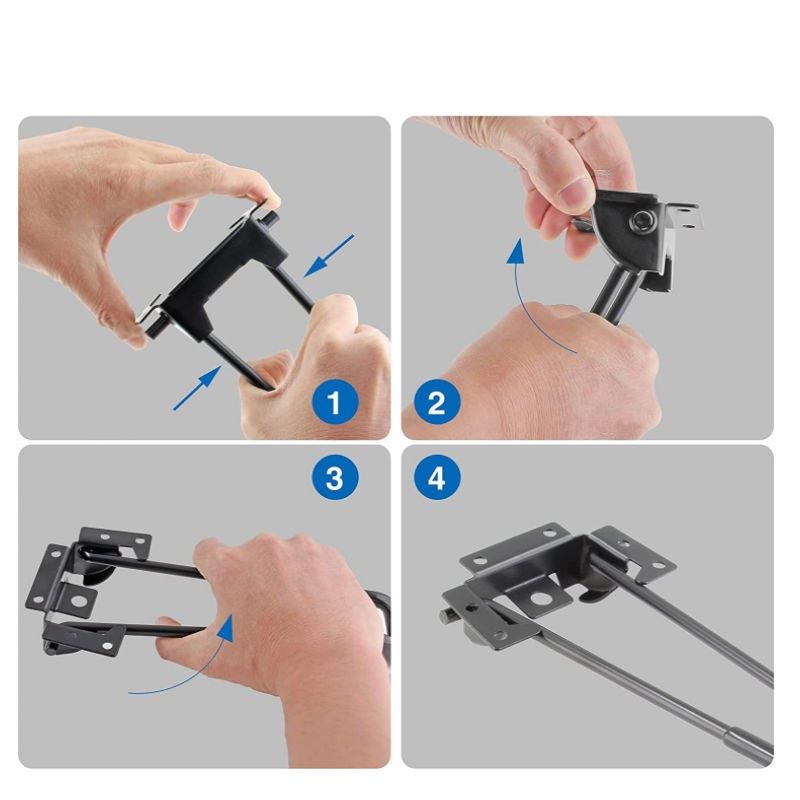 1

2

3

4