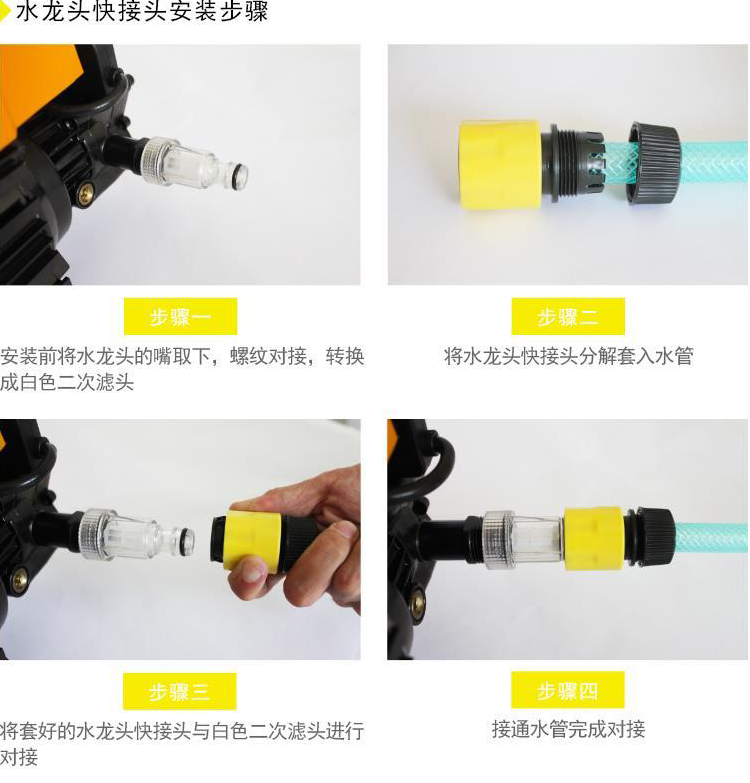 水龙头快接头安装步骤

步骤一

安装前将水龙头的嘴取下，螺纹对接，转换成白色二次滤头

步骤二

将水龙头快接头分解套入水管

步骤三

将套好的水龙头快接头与白色二次滤头进行对接

步骤四

接通水管完成对接