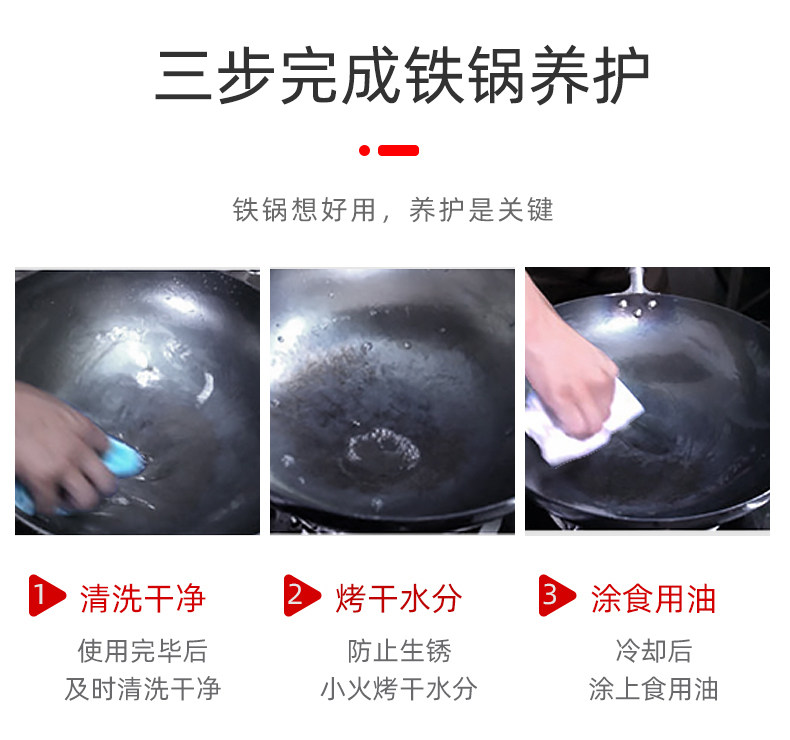 三步完成铁锅养护

铁锅想好用，养护是关键

1 清洗干净
使用完毕后
及时清洗干净

2 烤干水分
防止生锈
小火烤干水分

3 涂食用油
冷却后
涂上食用油