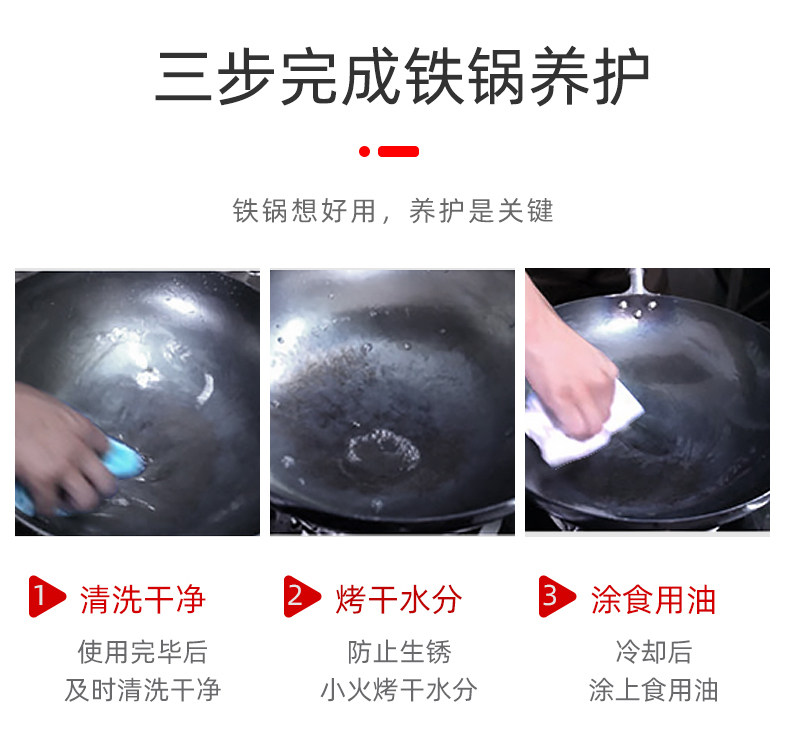 三步完成铁锅养护

铁锅想好用，养护是关键

1 清洗干净
使用完毕后
及时清洗干净

2 烤干水分
防止生锈
小火烤干水分

3 涂食用油
冷却后
涂上食用油