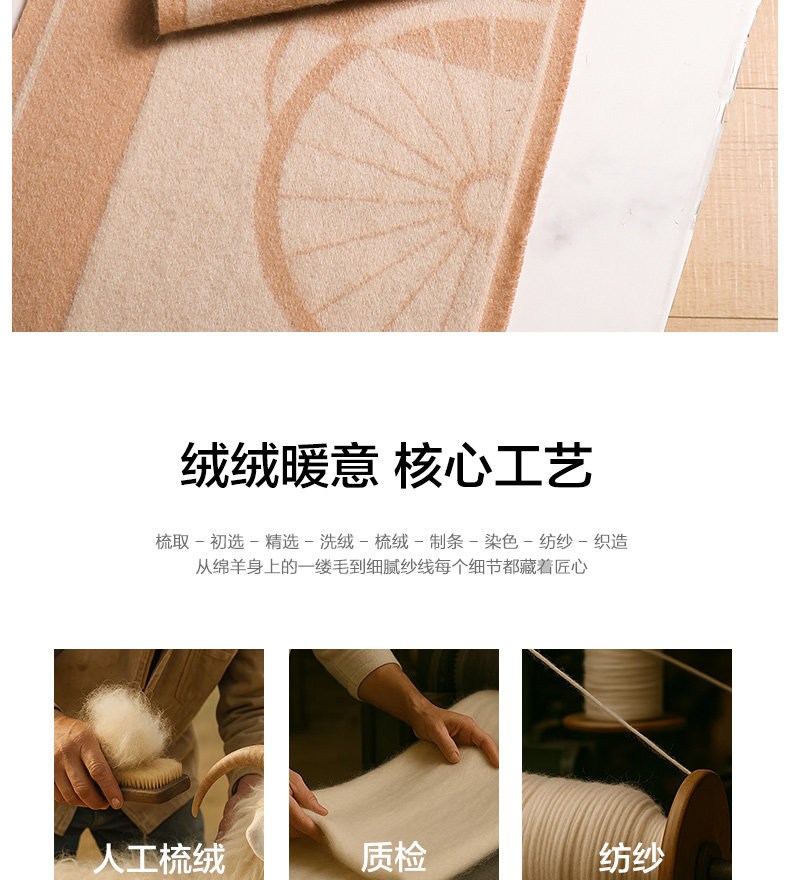 绒绒暖意 核心工艺

梳取 – 初选 – 精选 – 洗绒 – 梳绒 – 制条 – 染色 – 纺纱 – 织造
从绵羊身上的一缕毛到细腻纱线每个细节都藏着匠心

人工梳绒

质检

纺纱