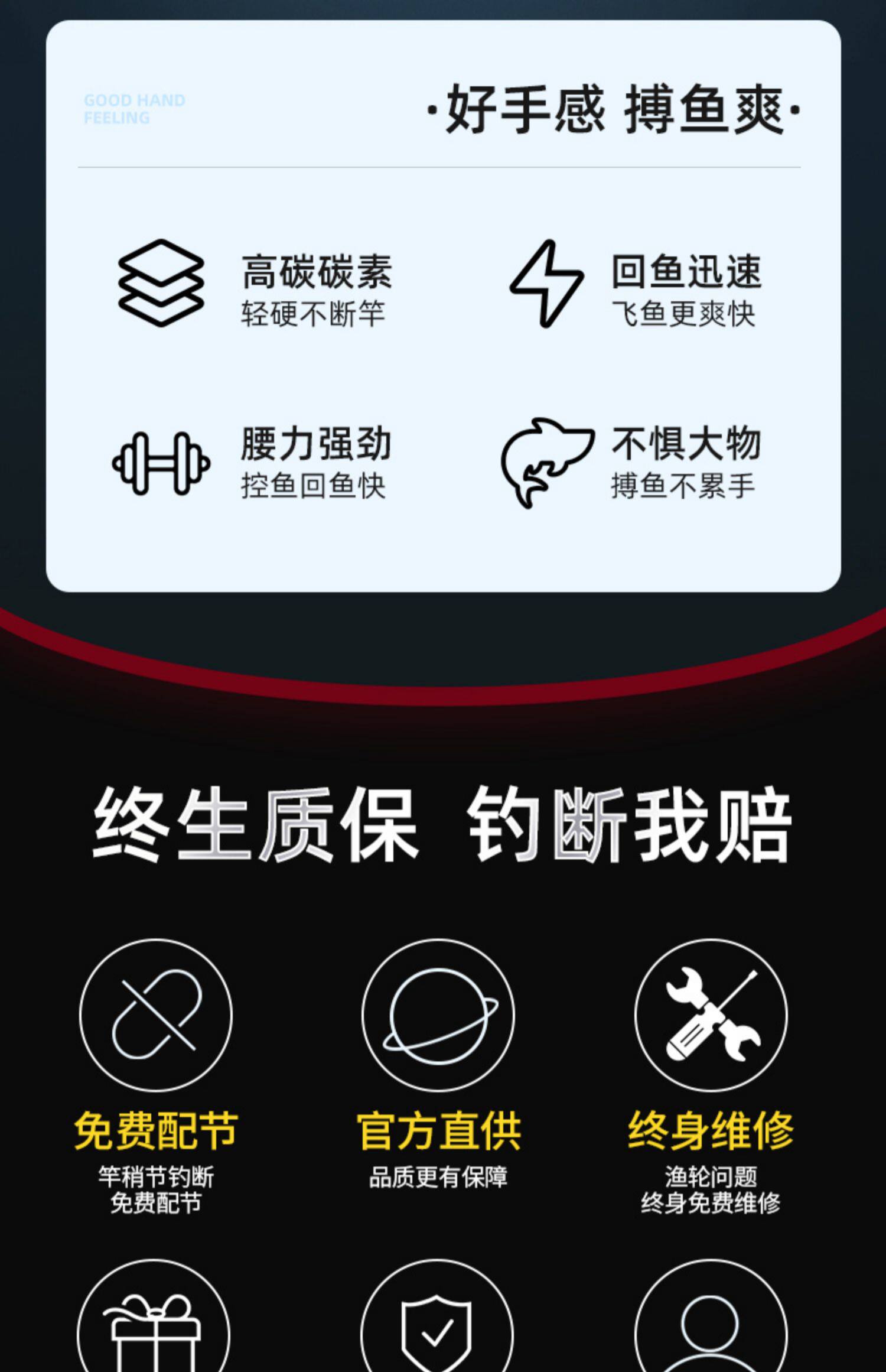 GOOD HAND
FEELING

·好手感 搏鱼爽·

高碳碳素
轻硬不断竿

回鱼迅速
飞鱼更爽快

腰力强劲
控鱼回鱼快

不惧大物
搏鱼不累手

终生质保 钓断我赔

免费配节
竿稍节钓断
免费配节

官方直供
品质更有保障

终身维修
渔轮问题
终身免费维修