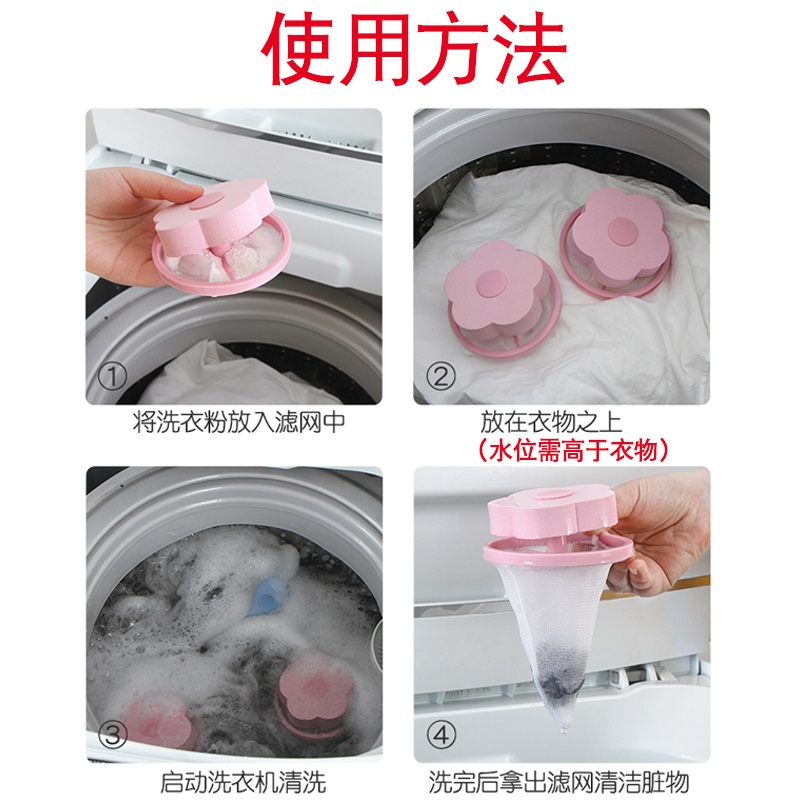 使用方法

①
将洗衣粉放入滤网中

②
放在衣物之上
（水位需高于衣物）

③
启动洗衣机清洗

④
洗完后拿出滤网清洁脏物