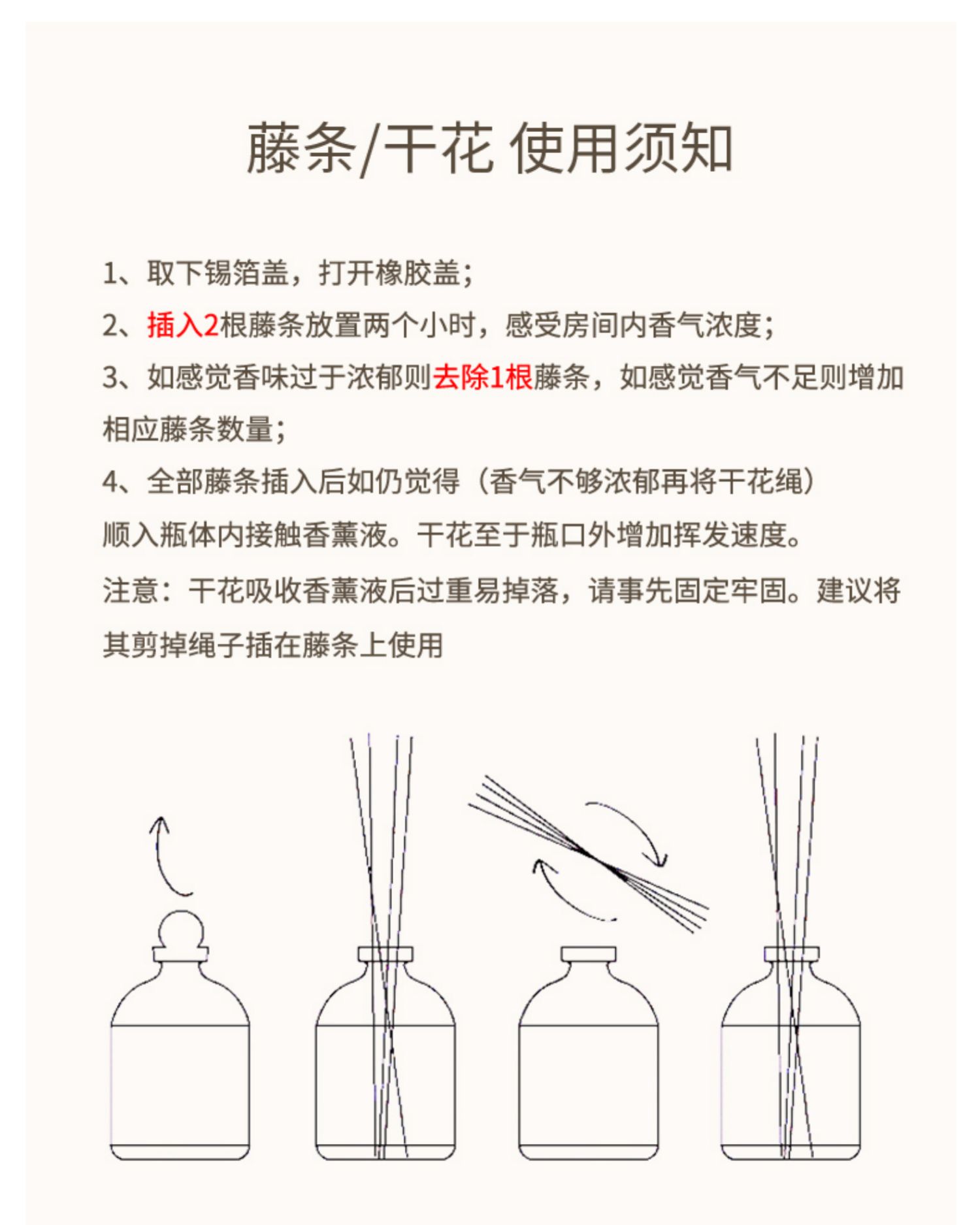 藤条/干花 使用须知

1、取下锡箔盖，打开橡胶盖；

2、插入2根藤条放置两个小时，感受房间内香气浓度；

3、如感觉香味过于浓郁则去除1根藤条，如感觉香气不足则增加相应藤条数量；

4、全部藤条插入后如仍觉得（香气不够浓郁再将干花绳）顺入瓶体内接触香薰液。干花至于瓶口外增加挥发速度。

注意：干花吸收香薰液后过重易掉落，请事先固定牢固。建议将其剪掉绳子插在藤条上使用