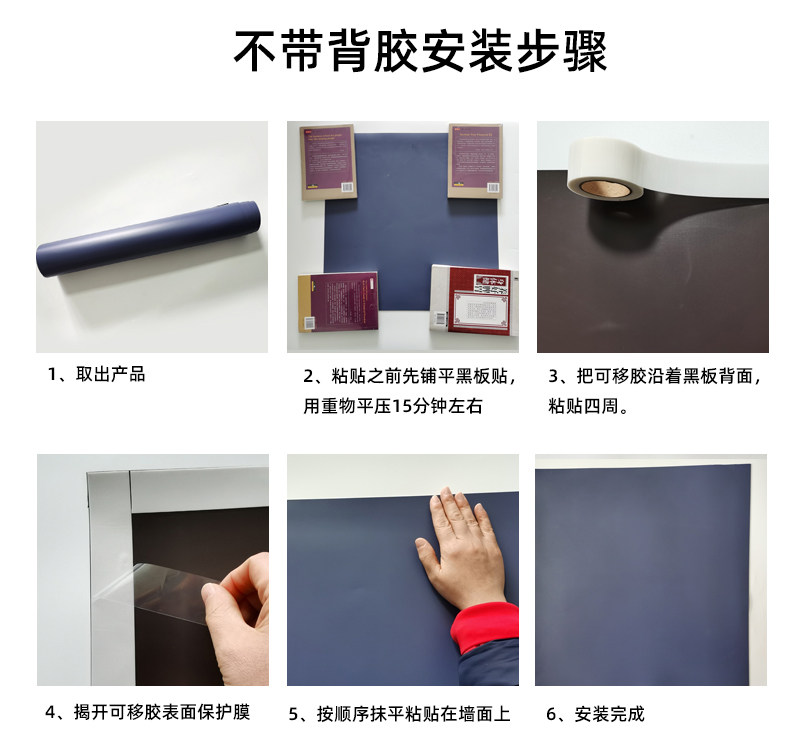 不带背胶安装步骤

1、取出产品

2、粘贴之前先铺平黑板贴，用重物平压15分钟左右

3、把可移胶沿着黑板背面，粘贴四周。

4、揭开可移胶表面保护膜

5、按顺序抹平粘贴在墙面上

6、安装完成