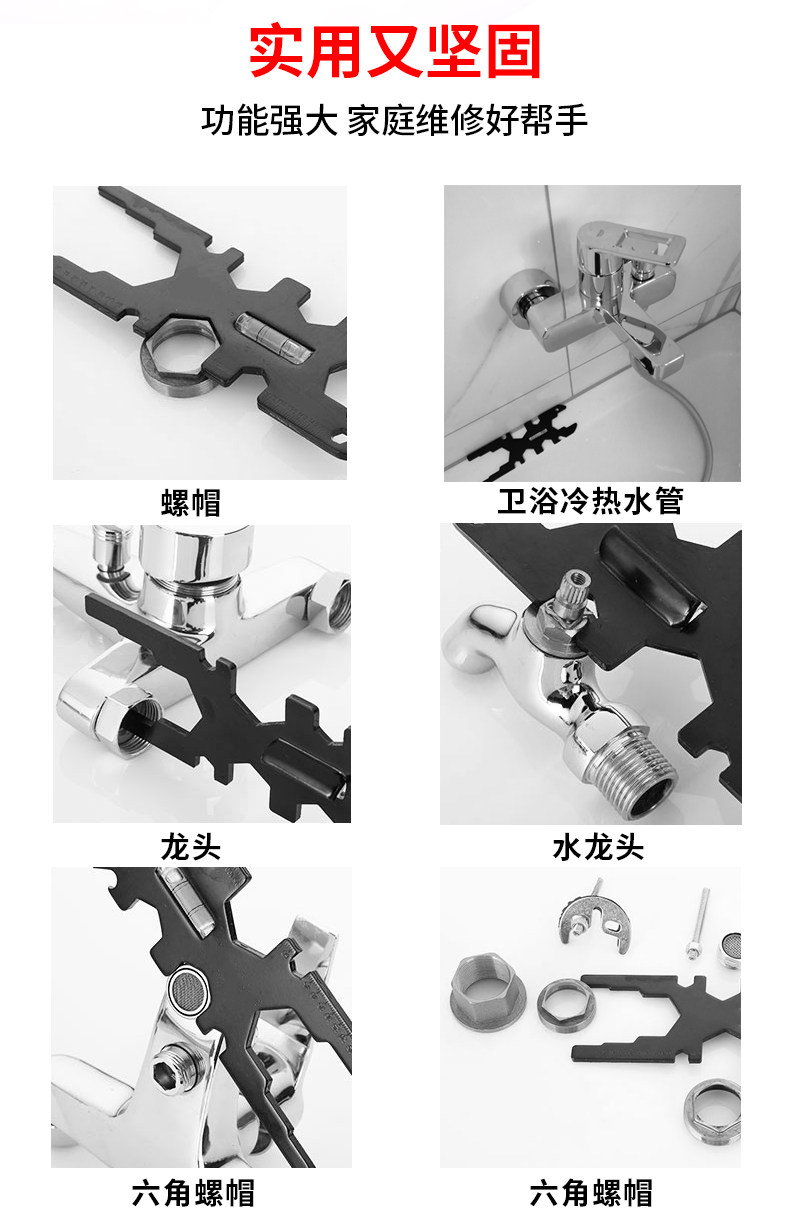 实用又坚固

功能强大 家庭维修好帮手

螺帽

卫浴冷热水管

龙头

水龙头

六角螺帽

六角螺帽