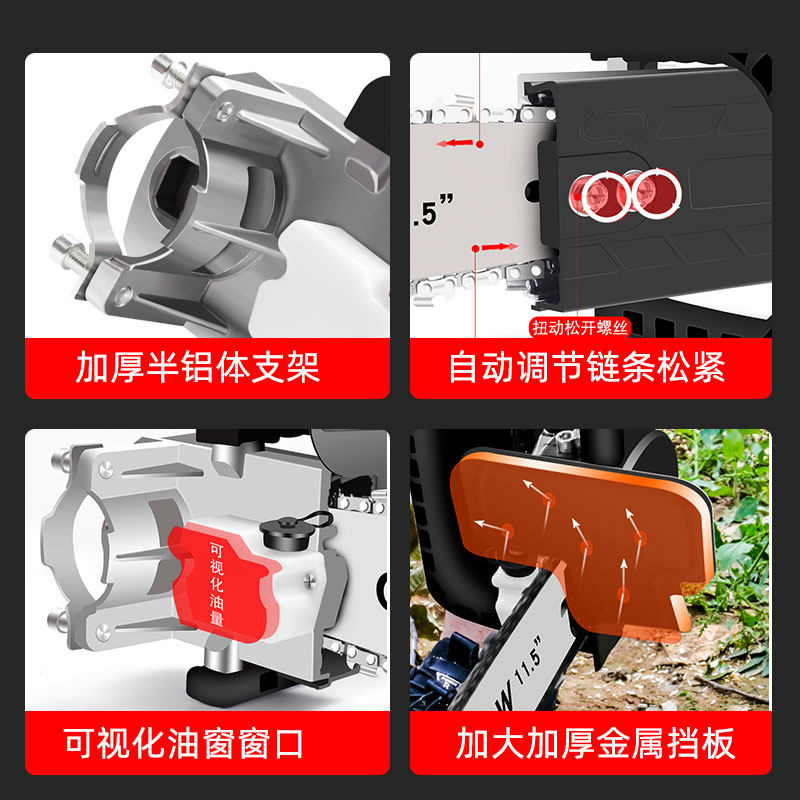 加厚半铝体支架

.5"

扭动松开螺丝

自动调节链条松紧

可视化油量

可视化油窗窗口

W 11.5"

加大加厚金属挡板