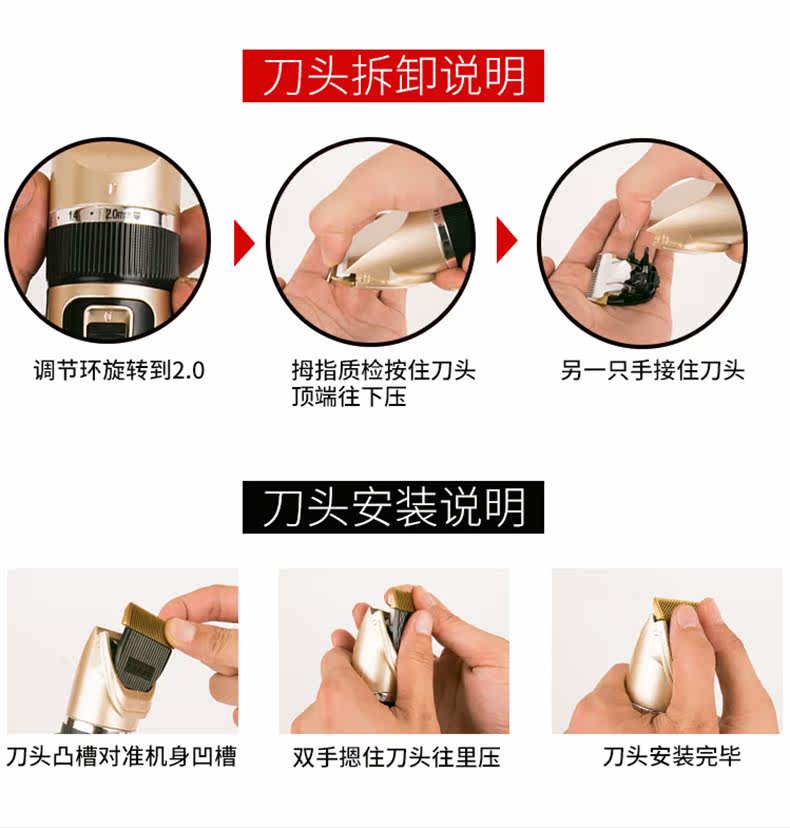 刀头拆卸说明

1.4 2.0mm

调节环旋转到2.0

拇指质检按住刀头顶端往下压

另一只手接住刀头

刀头安装说明

刀头凸槽对准机身凹槽

双手摁住刀头往里压

刀头安装完毕